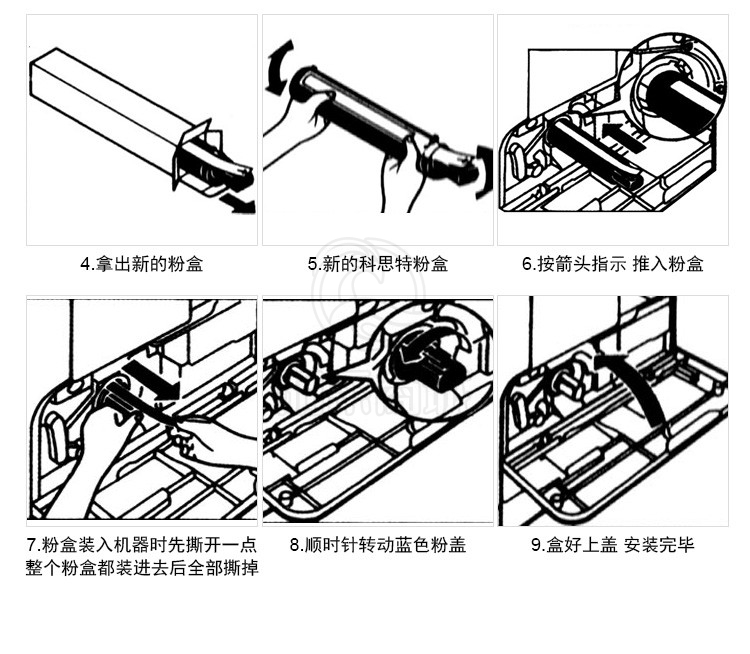 4.拿出新的粉盒

5.新的科思特粉盒

6.按箭头指示 推入粉盒

7.粉盒装入机器时先撕开一点
整个粉盒都装进去后全部撕掉

8.顺时针转动蓝色粉盖

9.盒好上盖 安装完毕