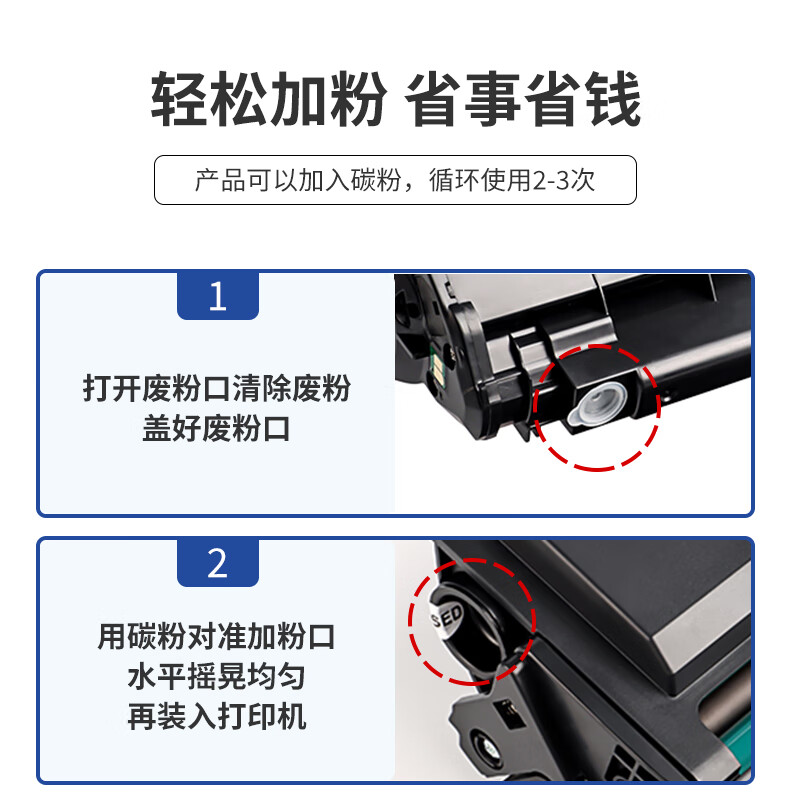 轻松加粉 省事省钱

产品可以加入碳粉，循环使用2-3次

1

打开废粉口清除废粉
盖好废粉口

2

用碳粉对准加粉口
水平摇晃均匀
再装入打印机

SED