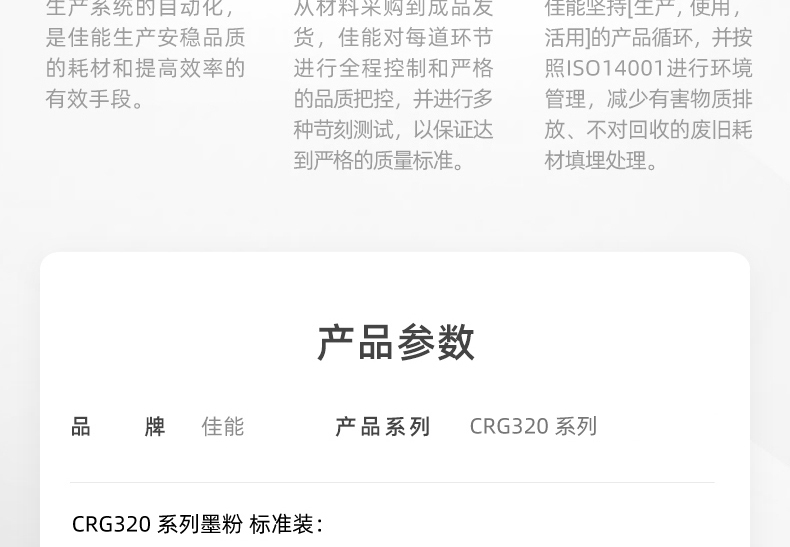 生产系统的自动化，是佳能生产安稳品质的耗材和提高效率的有效手段。

从材料采购到成品发货，佳能对每道环节进行全程控制和严格的品质把控，并进行多种苛刻测试，以保证达到严格的质量标准。

佳能坚持[生产，使用，活用]的产品循环，并按照ISO14001进行环境管理，减少有害物质排放、不对回收的废旧耗材填埋处理。

产品参数

品　　牌　佳能　　　产品系列　CRG320 系列

CRG320 系列墨粉 标准装：