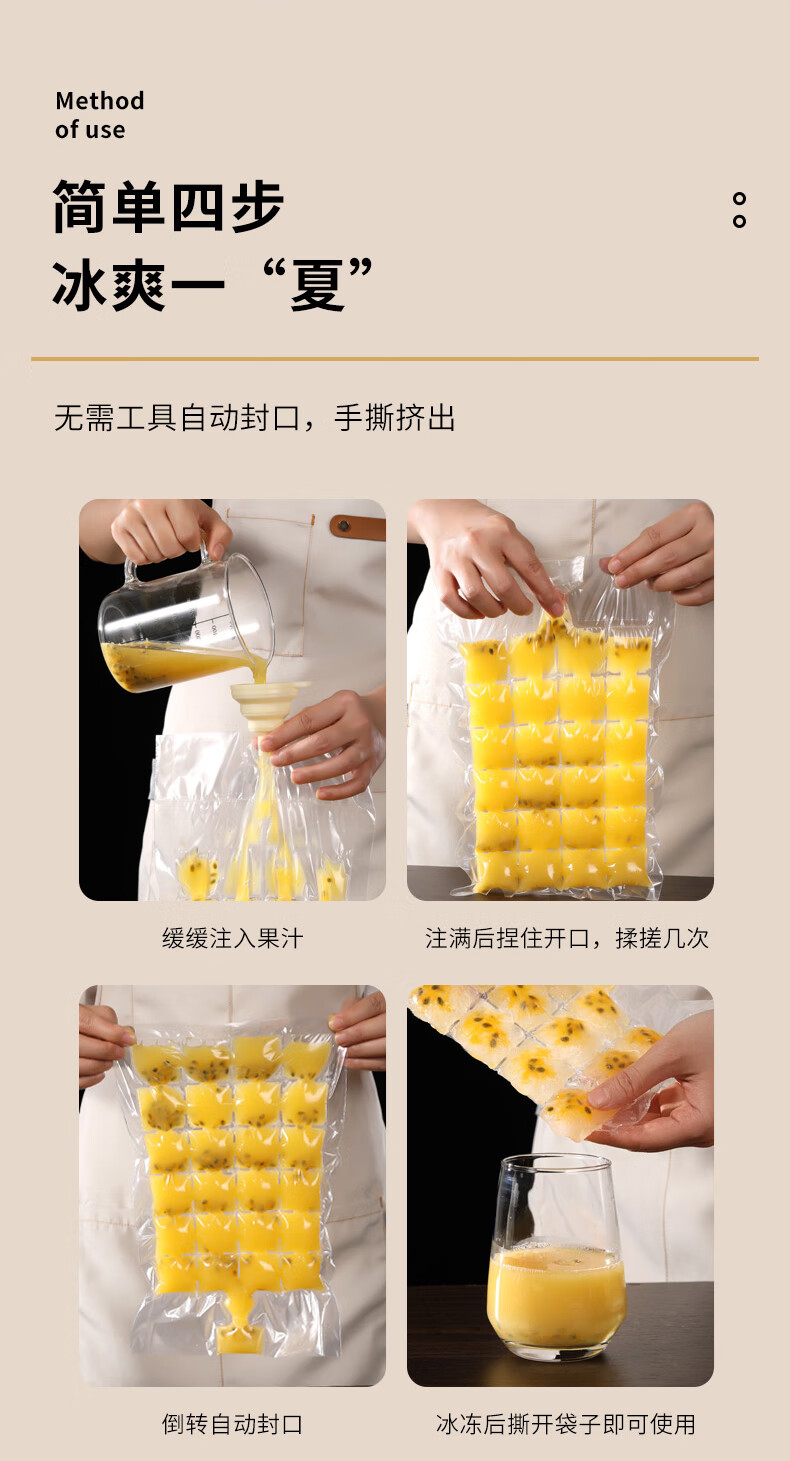 Method
of use

简单四步
冰爽一“夏”

无需工具自动封口，手撕挤出

缓缓注入果汁

注满后捏住开口，揉搓几次

倒转自动封口

冰冻后撕开袋子即可使用