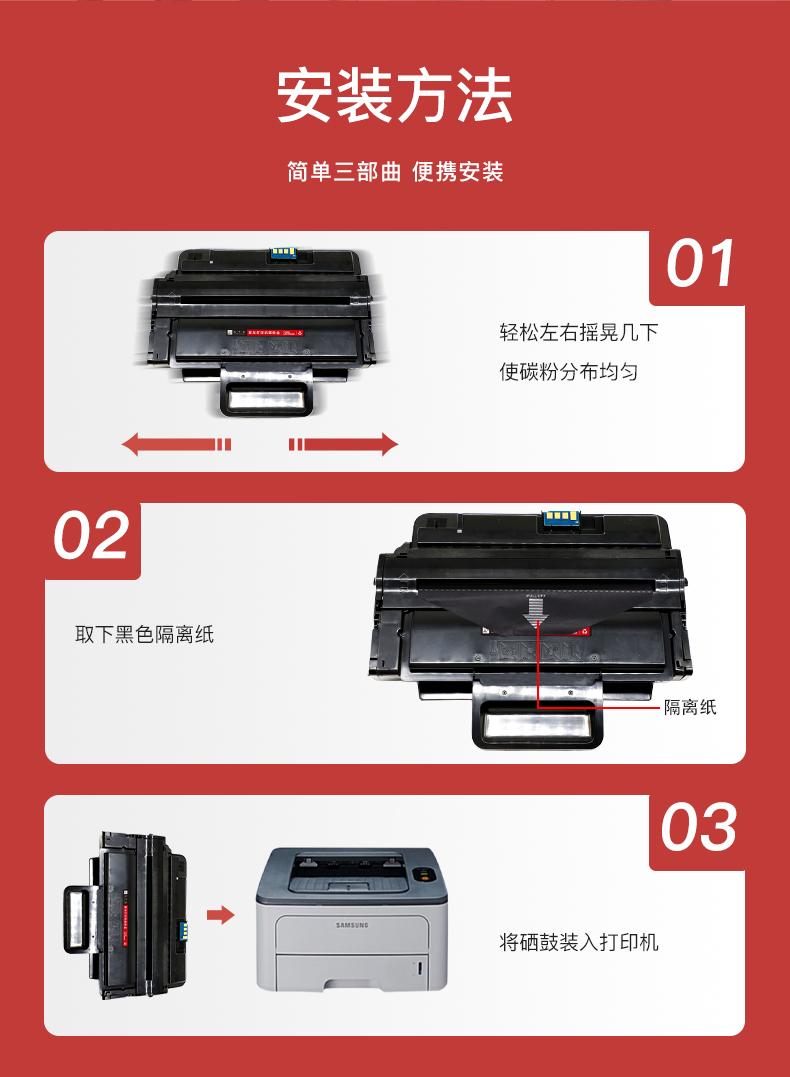 安装方法

简单三部曲 便携安装

01

轻松左右摇晃几下
使碳粉分布均匀

02

取下黑色隔离纸

隔离纸

03

SAMSUNG

将硒鼓装入打印机