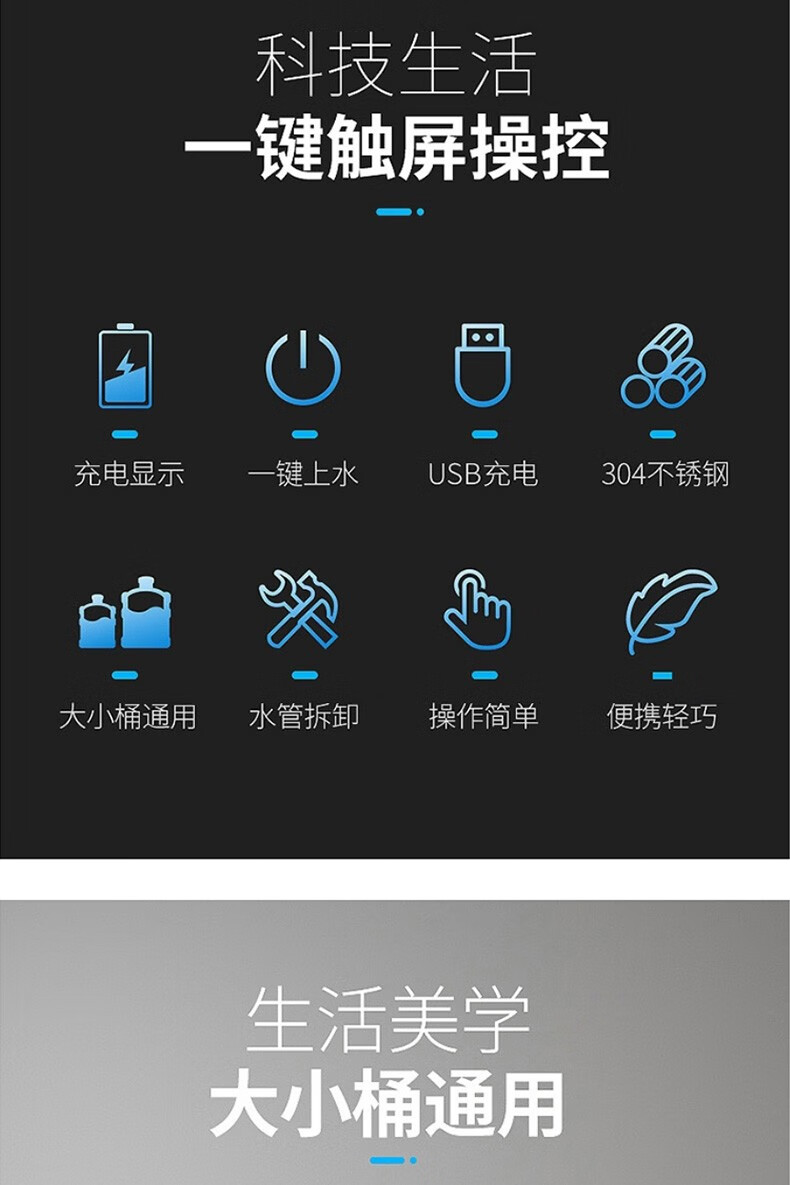 科技生活
一键触屏操控

充电显示

一键上水

USB充电

304不锈钢

大小桶通用

水管拆卸

操作简单

便携轻巧

生活美学
大小桶通用