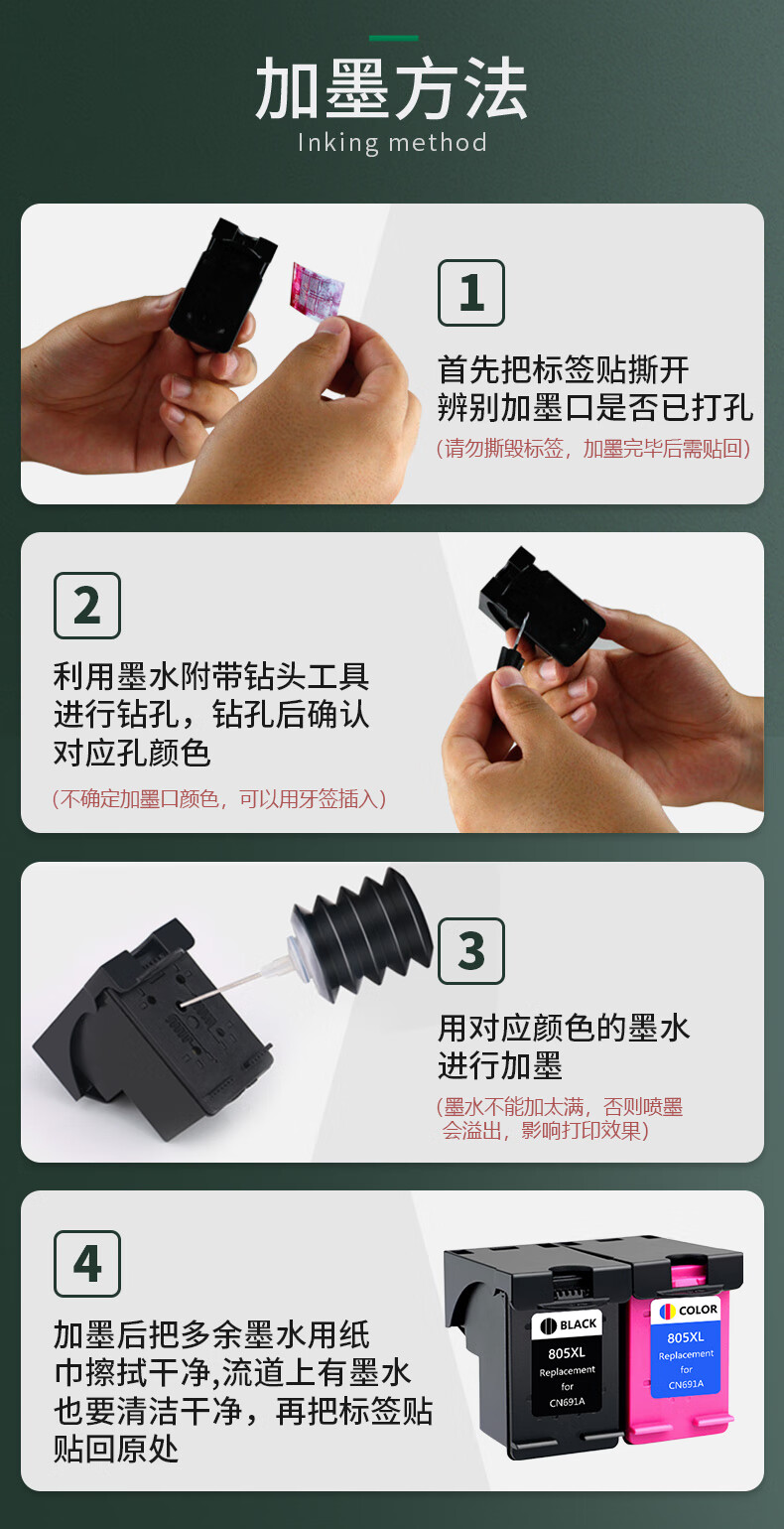 加墨方法
Inking method

1
首先把标签贴撕开
辨别加墨口是否已打孔
(请勿撕毁标签，加墨完毕后需贴回)

2
利用墨水附带钻头工具
进行钻孔，钻孔后确认
对应孔颜色
(不确定加墨口颜色，可以用牙签插入)

3
用对应颜色的墨水
进行加墨
(墨水不能加太满，否则喷墨会溢出，影响打印效果)

4
加墨后把多余墨水用纸
巾擦拭干净,流道上有墨水
也要清洁干净，再把标签贴
贴回原处

BLACK
805XL
Replacement
for
CN691A

COLOR
805XL
Replacement
for
CN691A