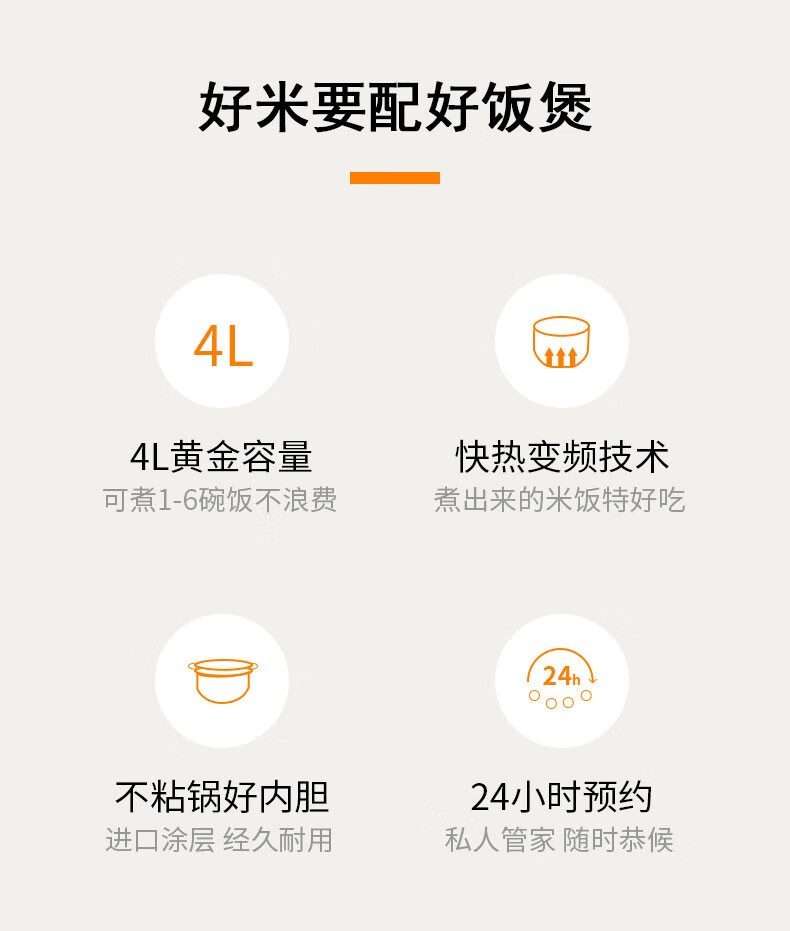 好米要配好饭煲

4L

4L黄金容量
可煮1-6碗饭不浪费

快热变频技术
煮出来的米饭特好吃

不粘锅好内胆
进口涂层 经久耐用

24h

24小时预约
私人管家 随时恭候