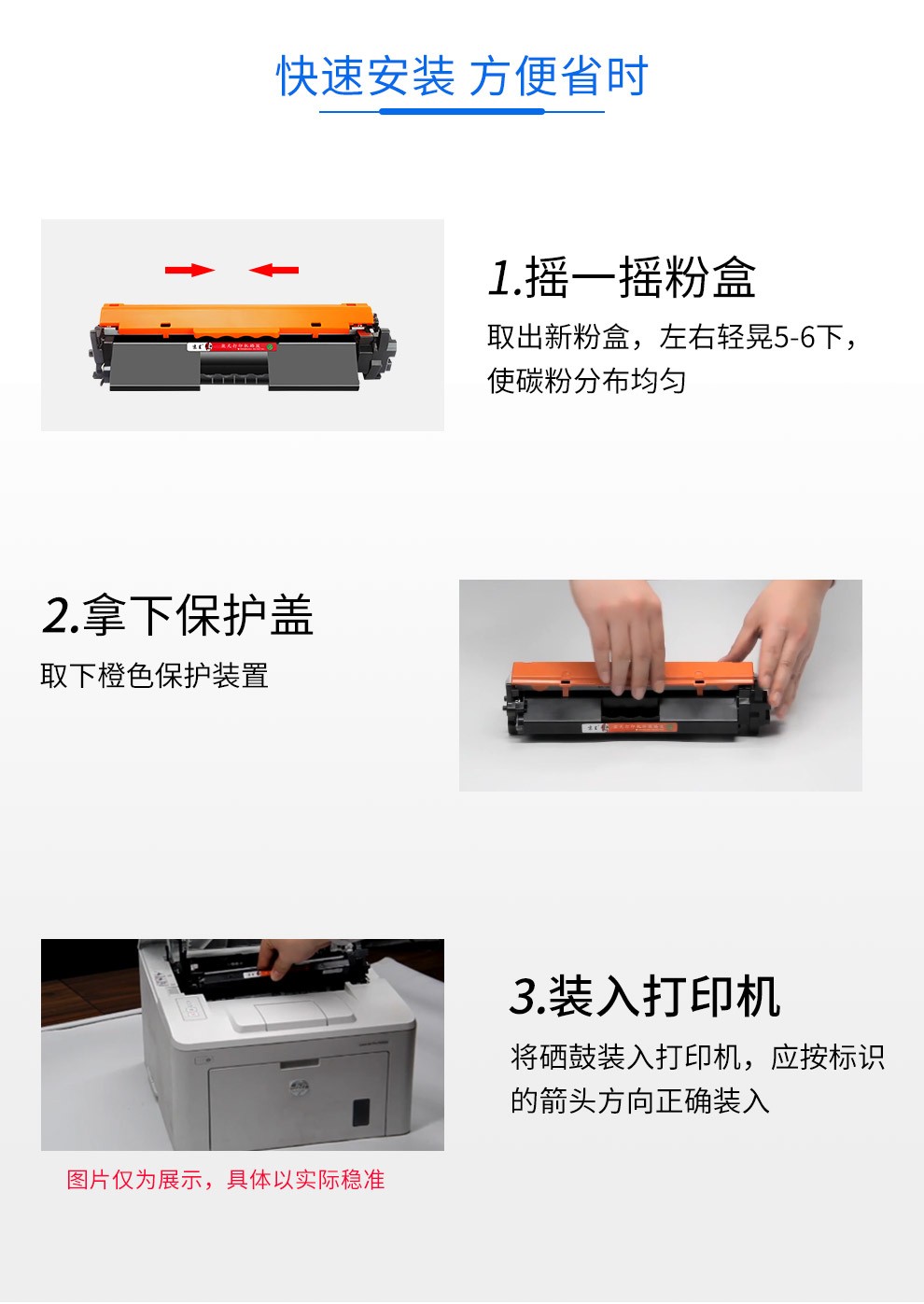 快速安装 方便省时

1.摇一摇粉盒

取出新粉盒，左右轻晃5-6下，使碳粉分布均匀

2.拿下保护盖

取下橙色保护装置

3.装入打印机

将硒鼓装入打印机，应按标识的箭头方向正确装入

图片仅为展示，具体以实际稳准