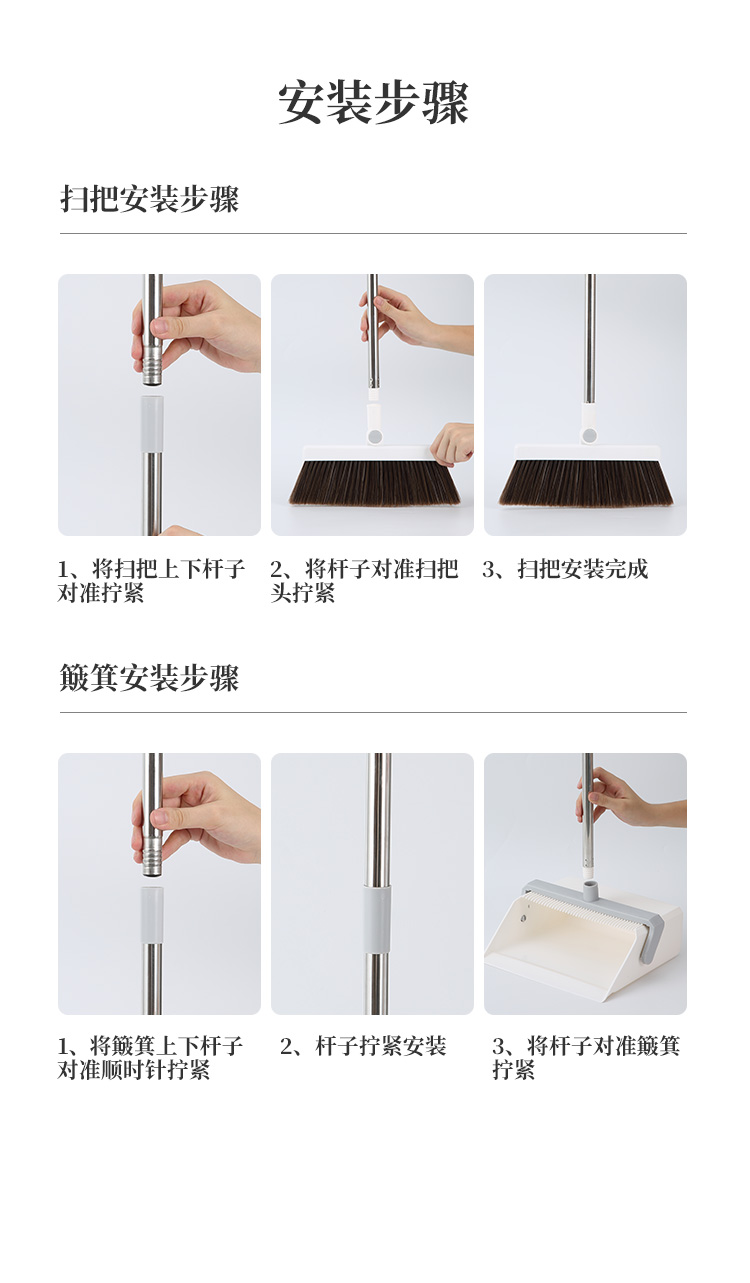 安装步骤

扫把安装步骤

1、将扫把上下杆子对准拧紧

2、将杆子对准扫把头拧紧

3、扫把安装完成

簸箕安装步骤

1、将簸箕上下杆子对准顺时针拧紧

2、杆子拧紧安装

3、将杆子对准簸箕拧紧