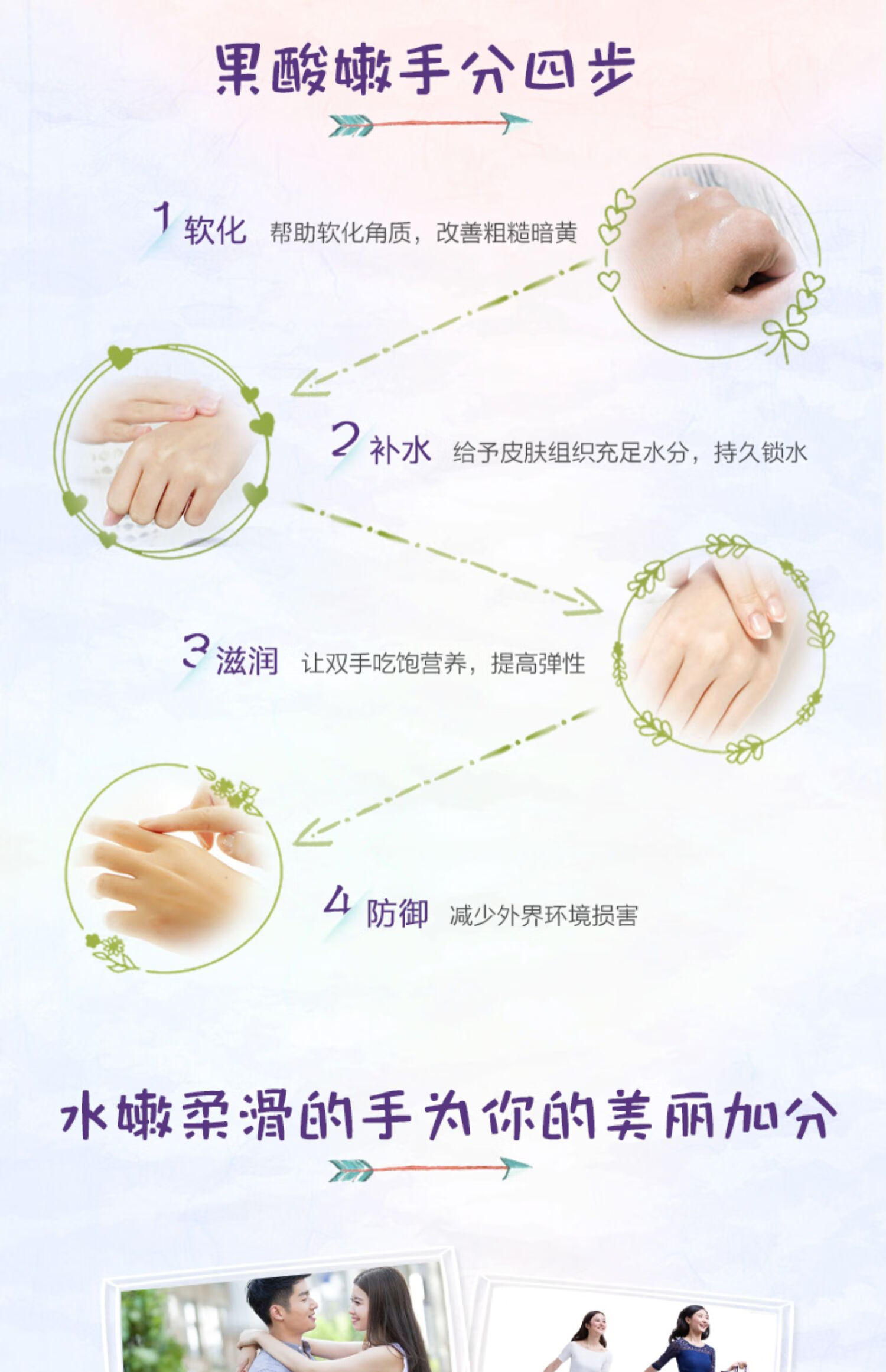 果酸嫩手分四步

1 软化 帮助软化角质，改善粗糙暗黄

2 补水 给予皮肤组织充足水分，持久锁水

3 滋润 让双手吃饱营养，提高弹性

4 防御 减少外界环境损害

水嫩柔滑的手为你的美丽加分