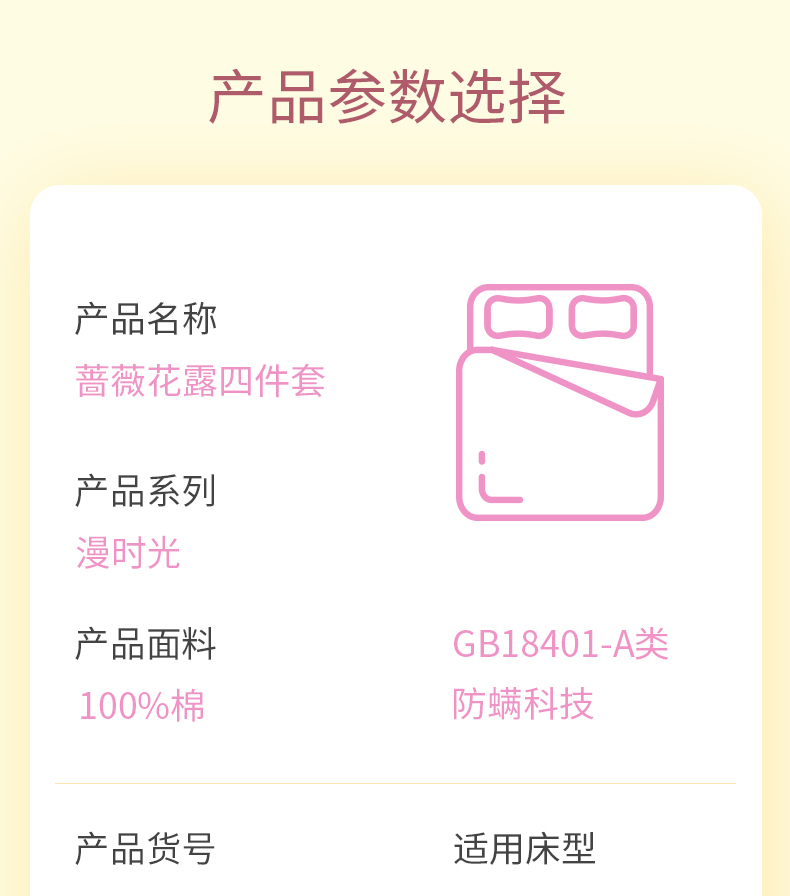 产品参数选择

产品名称
蔷薇花露四件套

产品系列
漫时光

产品面料
100%棉

GB18401-A类
防螨科技

产品货号

适用床型