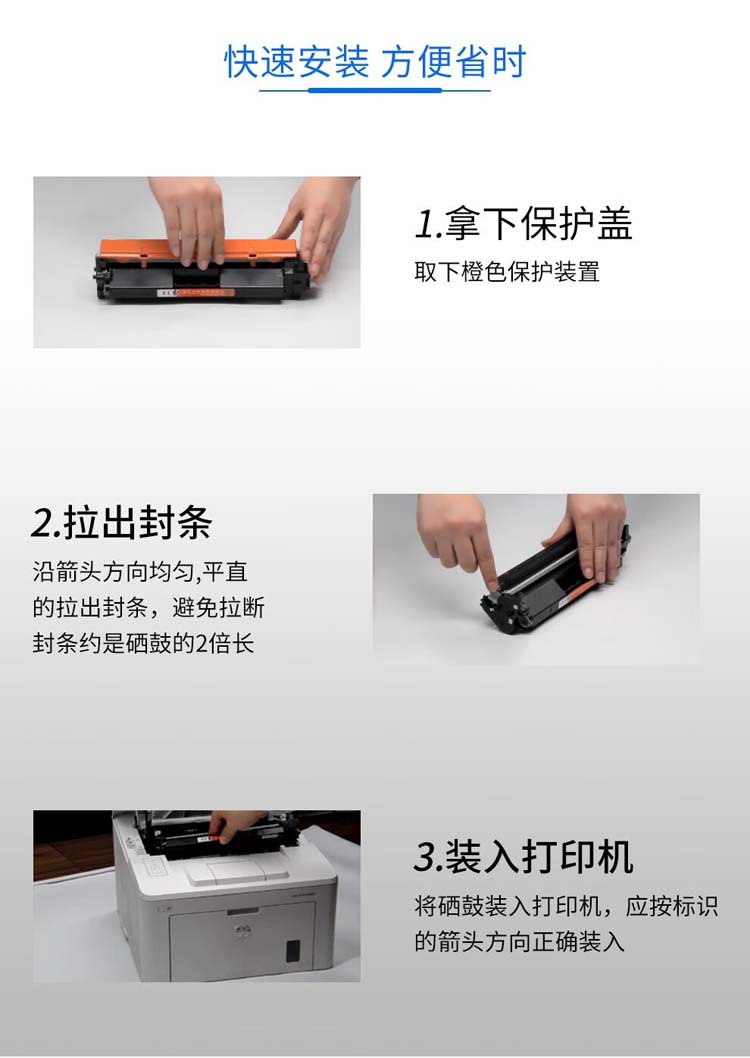 快速安装 方便省时

1.拿下保护盖

取下橙色保护装置

2.拉出封条

沿箭头方向均匀,平直的拉出封条，避免拉断封条约是硒鼓的2倍长

3.装入打印机

将硒鼓装入打印机，应按标识的箭头方向正确装入