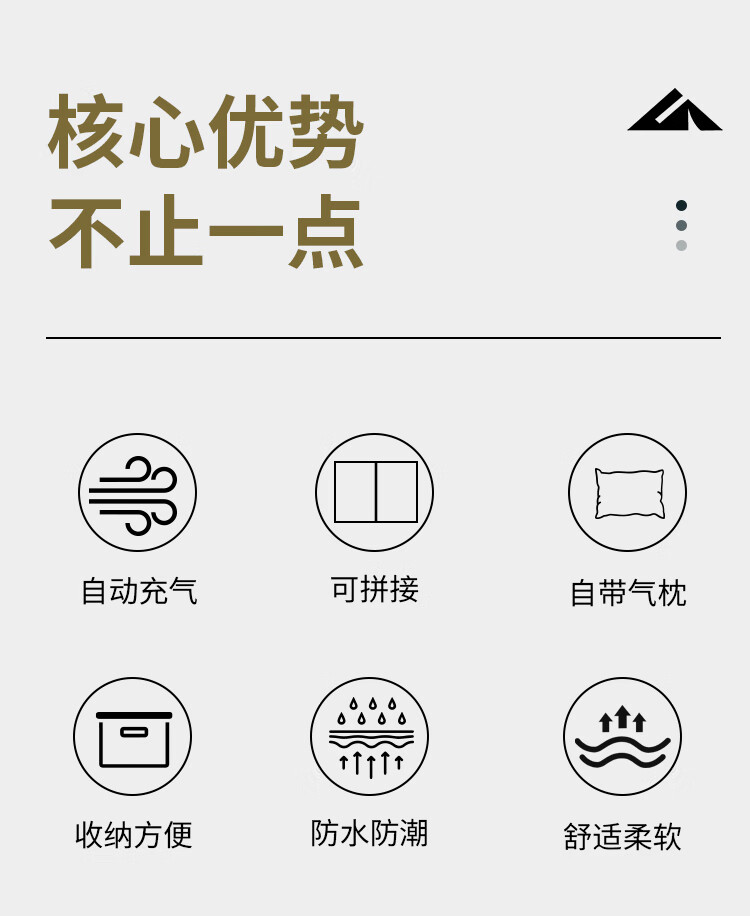 核心优势
不止一点

自动充气

可拼接

自带气枕

收纳方便

防水防潮

舒适柔软