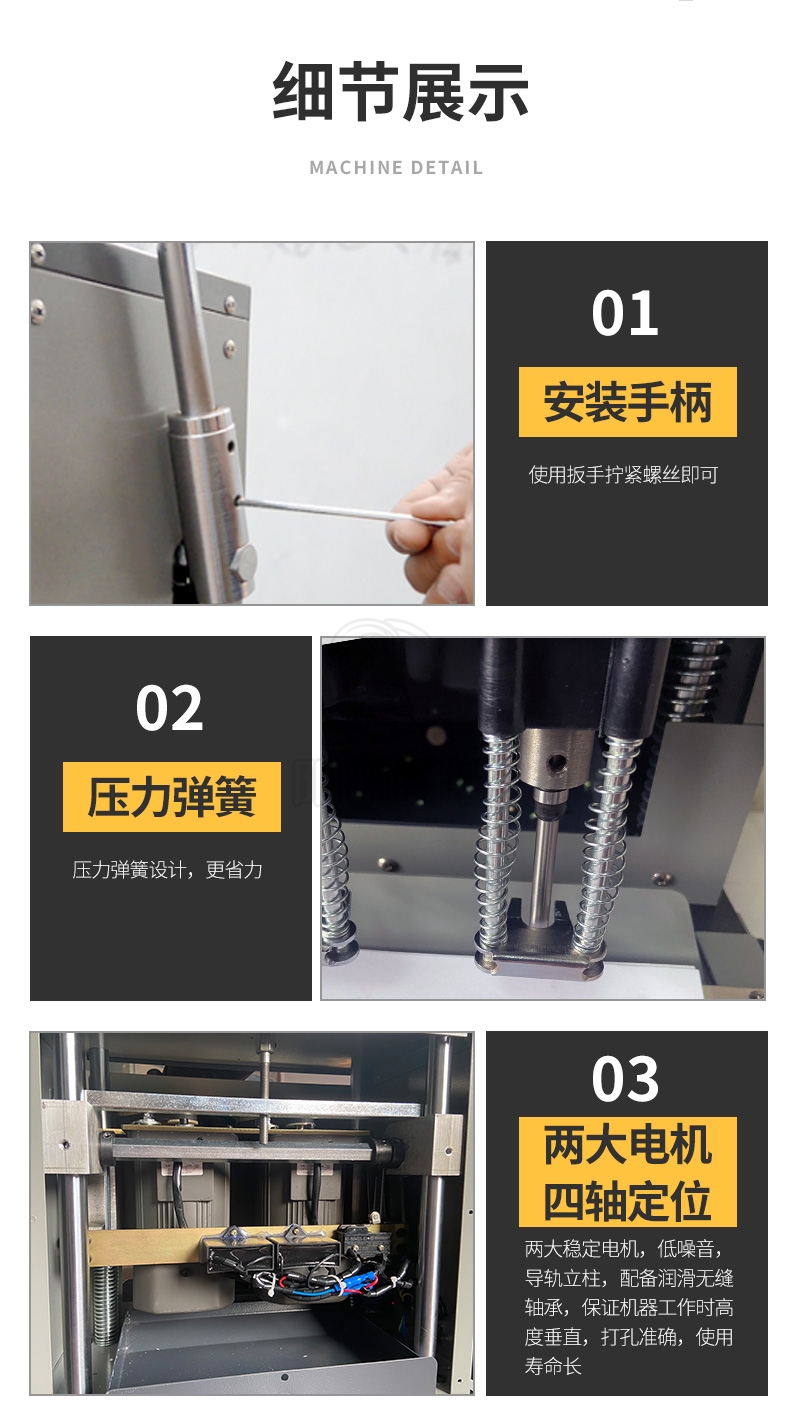 细节展示

MACHINE DETAIL

01

安装手柄

使用扳手拧紧螺丝即可

02

压力弹簧

压力弹簧设计，更省力

03

两大电机
四轴定位

两大稳定电机，低噪音，导轨立柱，配备润滑无缝轴承，保证机器工作时高度垂直，打孔准确，使用寿命长