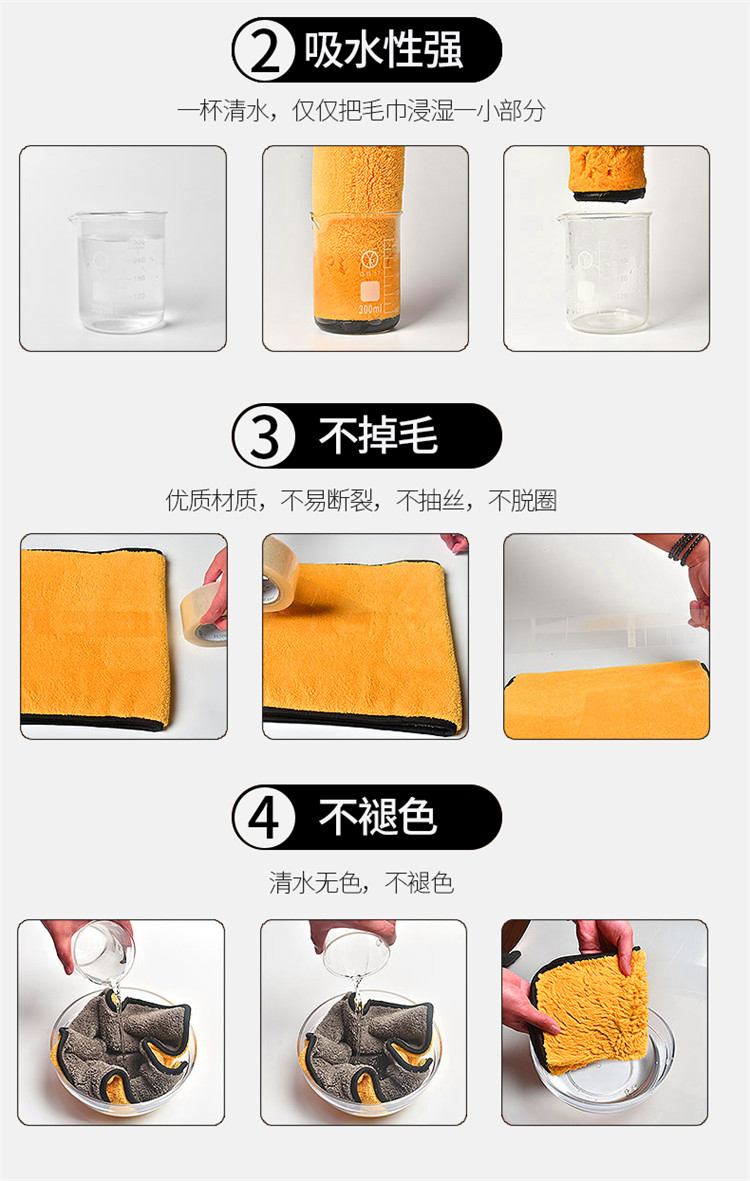 2 吸水性强

一杯清水，仅仅把毛巾浸湿一小部分

300ml

3 不掉毛

优质材质，不易断裂，不抽丝，不脱圈

4 不褪色

清水无色，不褪色