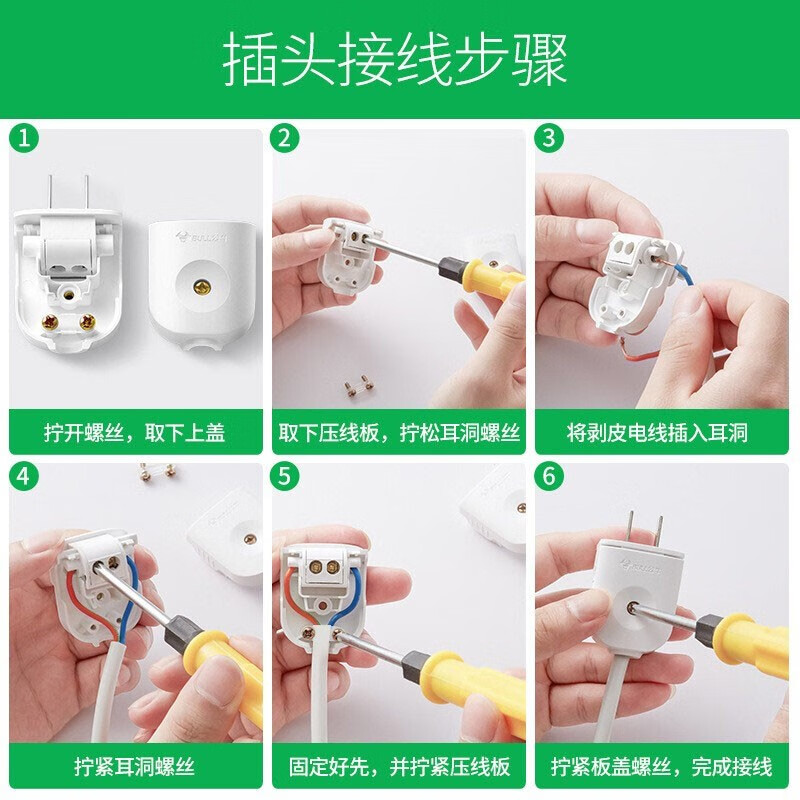 插头接线步骤

1
BULL公牛
拧开螺丝，取下上盖

2
取下压线板，拧松耳洞螺丝

3
将剥皮电线插入耳洞

4
拧紧耳洞螺丝

5
固定好先，并拧紧压线板

6
BULL公牛
拧紧板盖螺丝，完成接线