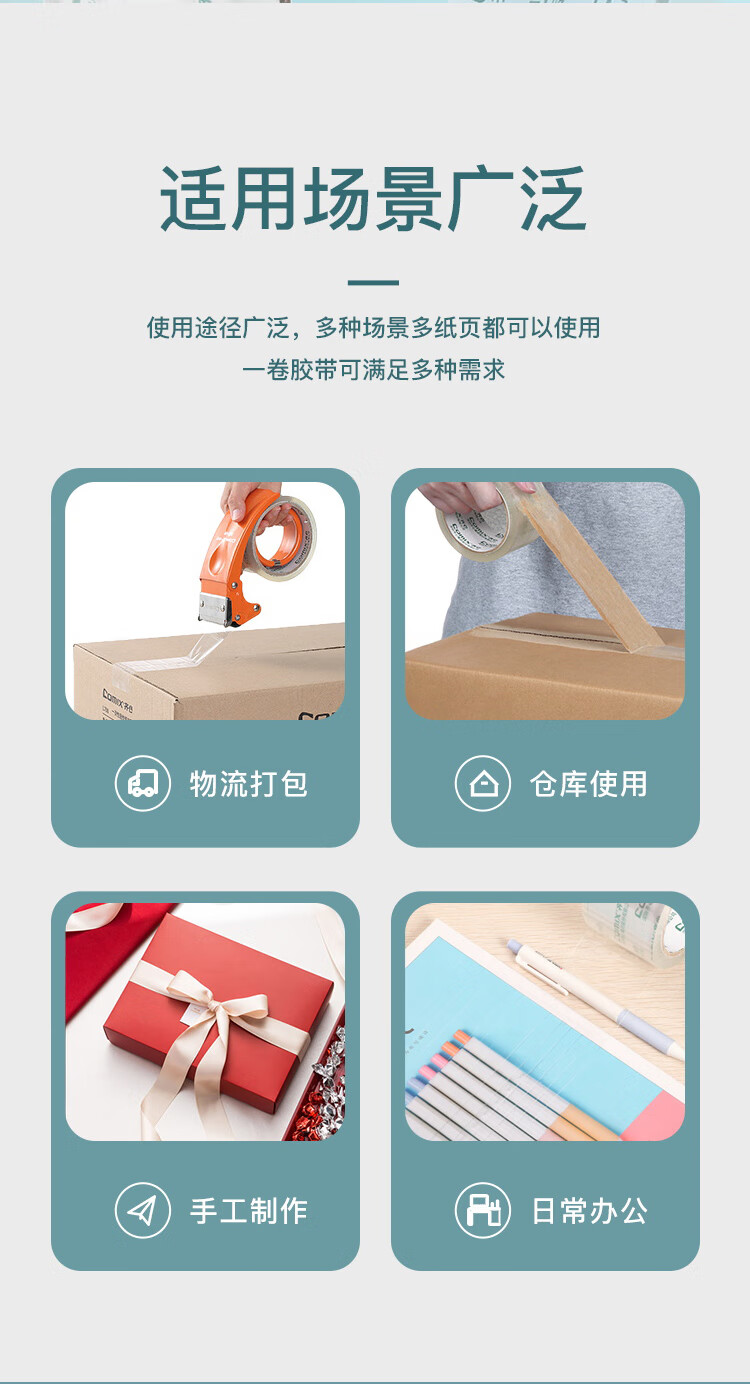 适用场景广泛

使用途径广泛，多种场景多纸页都可以使用
一卷胶带可满足多种需求

Comix 齐心

物流打包

仓库使用

手工制作

日常办公