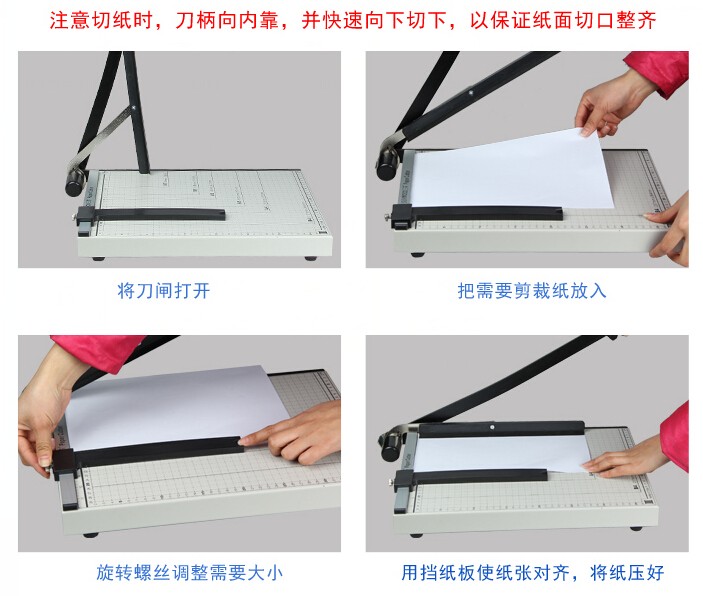 注意切纸时，刀柄向内靠，并快速向下切下，以保证纸面切口整齐

将刀闸打开

把需要剪裁纸放入

旋转螺丝调整需要大小

用挡纸板使纸张对齐，将纸压好