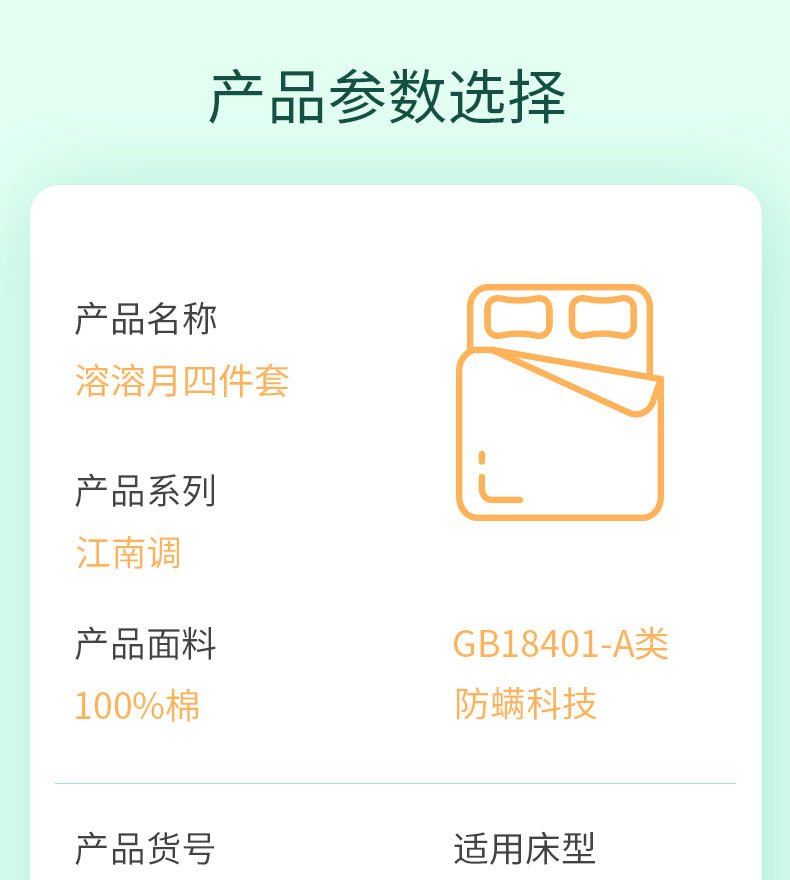 产品参数选择

产品名称
溶溶月四件套

产品系列
江南调

产品面料
100%棉

GB18401-A类
防螨科技

产品货号

适用床型