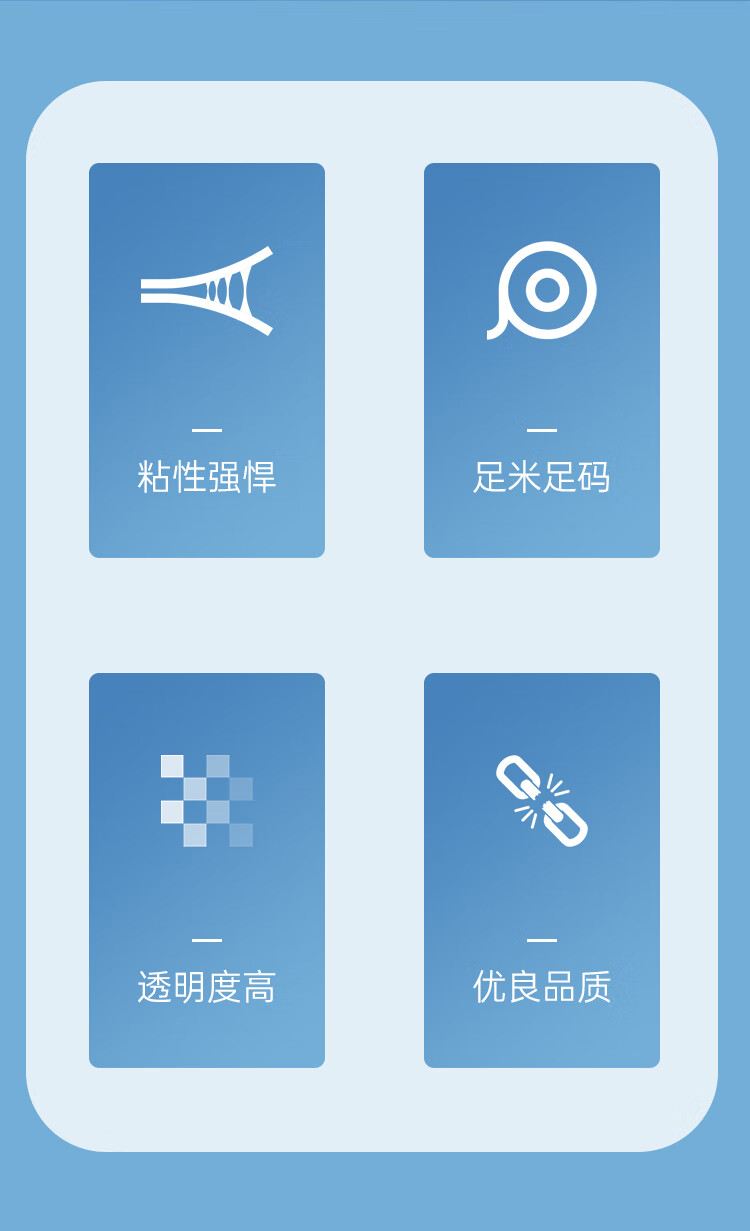 粘性强悍

足米足码

透明度高

优良品质