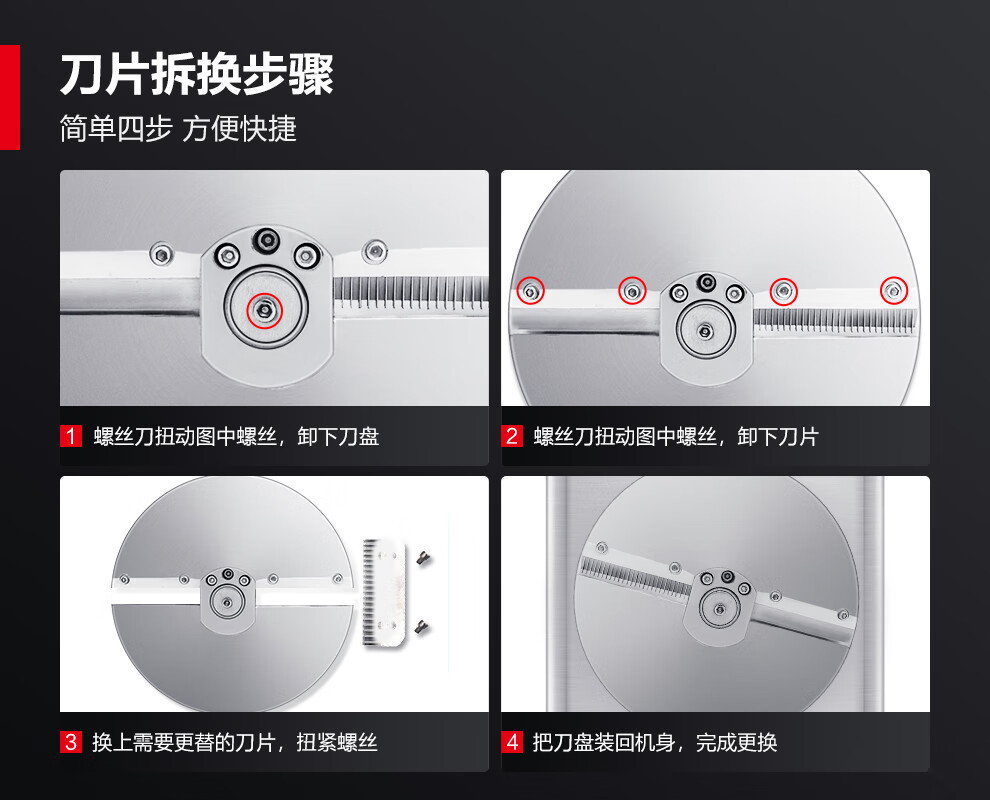 刀片拆换步骤

简单四步 方便快捷

1 螺丝刀扭动图中螺丝，卸下刀盘

2 螺丝刀扭动图中螺丝，卸下刀片

3 换上需要更替的刀片，扭紧螺丝

4 把刀盘装回机身，完成更换