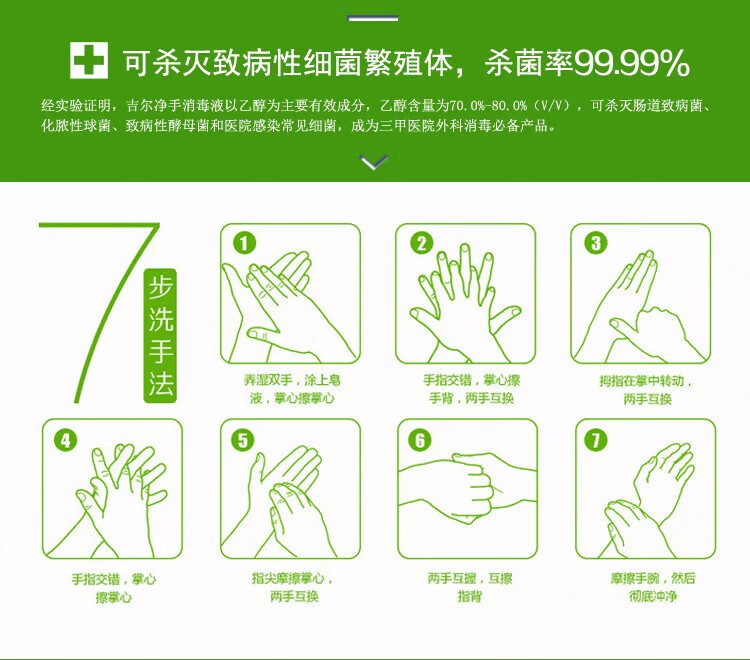 可杀灭致病性细菌繁殖体，杀菌率99.99%

经实验证明，吉尔净手消毒液以乙醇为主要有效成分，乙醇含量为70.0%-80.0%（V/V），可杀灭肠道致病菌、化脓性球菌、致病性酵母菌和医院感染常见细菌，成为三甲医院外科消毒必备产品。

7
步洗手法

1
弄湿双手，涂上皂液，掌心擦掌心

2
手指交错，掌心擦手背，两手互换

3
拇指在掌中转动，两手互换

4
手指交错，掌心擦掌心

5
指尖摩擦掌心，两手互换

6
两手互握，互擦指背

7
摩擦手腕，然后彻底冲净