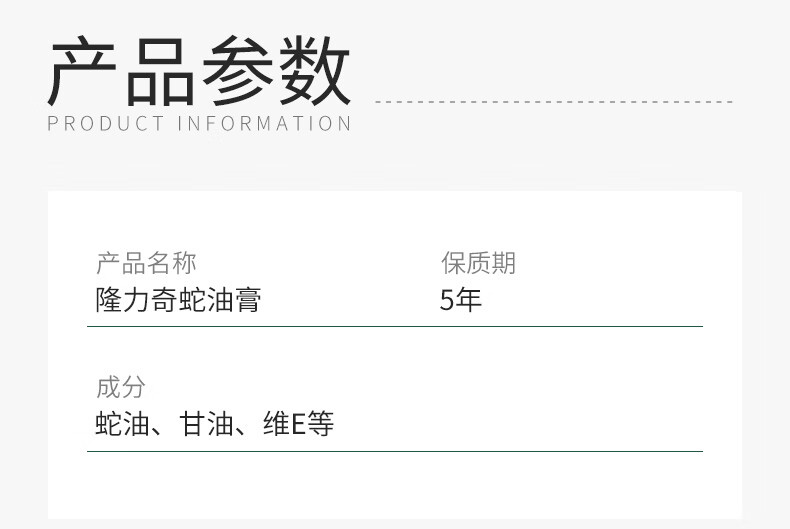 产品参数
PRODUCT INFORMATION

产品名称
隆力奇蛇油膏

保质期
5年

成分
蛇油、甘油、维E等