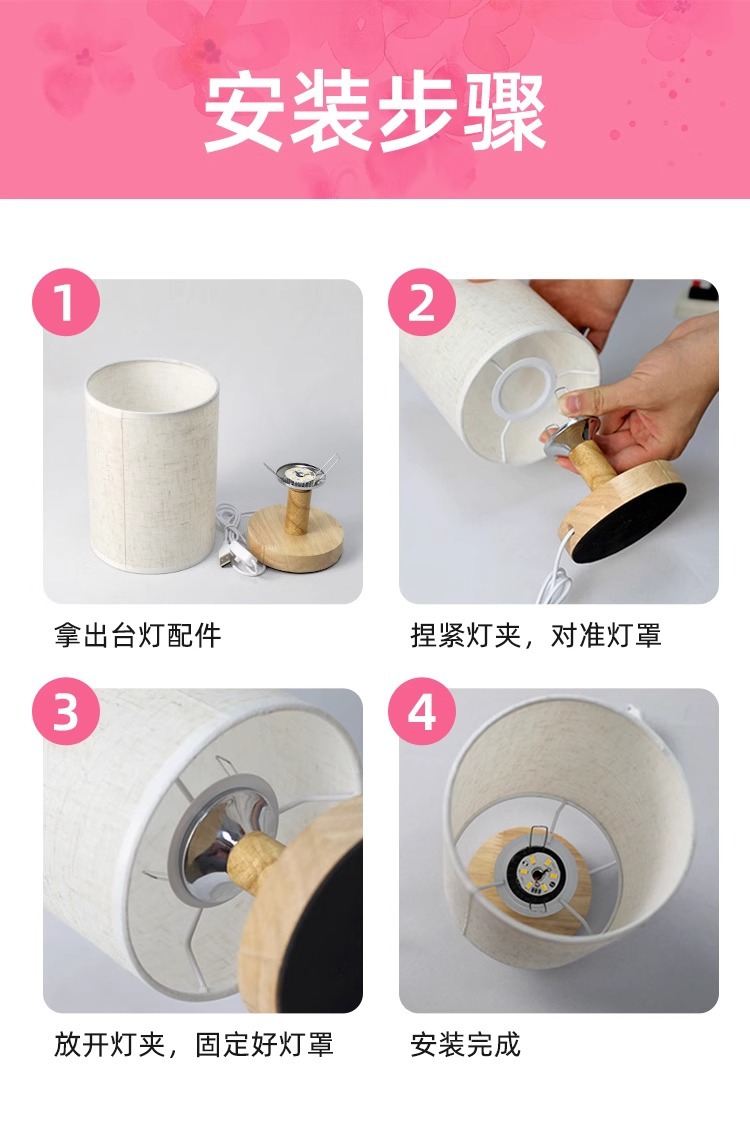 安装步骤

1
拿出台灯配件

2
捏紧灯夹，对准灯罩

3
放开灯夹，固定好灯罩

4
安装完成