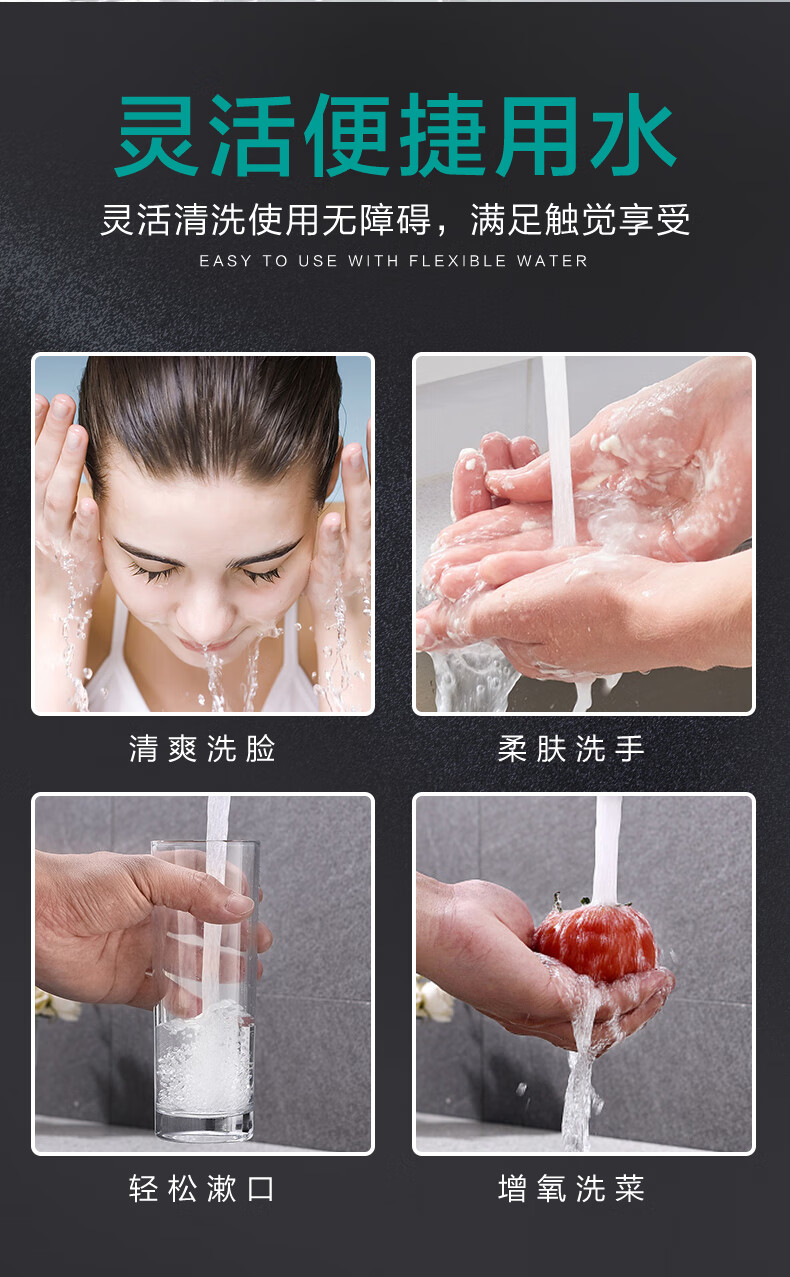 灵活便捷用水

灵活清洗使用无障碍，满足触觉享受

EASY TO USE WITH FLEXIBLE WATER

清爽洗脸

柔肤洗手

轻松漱口

增氧洗菜