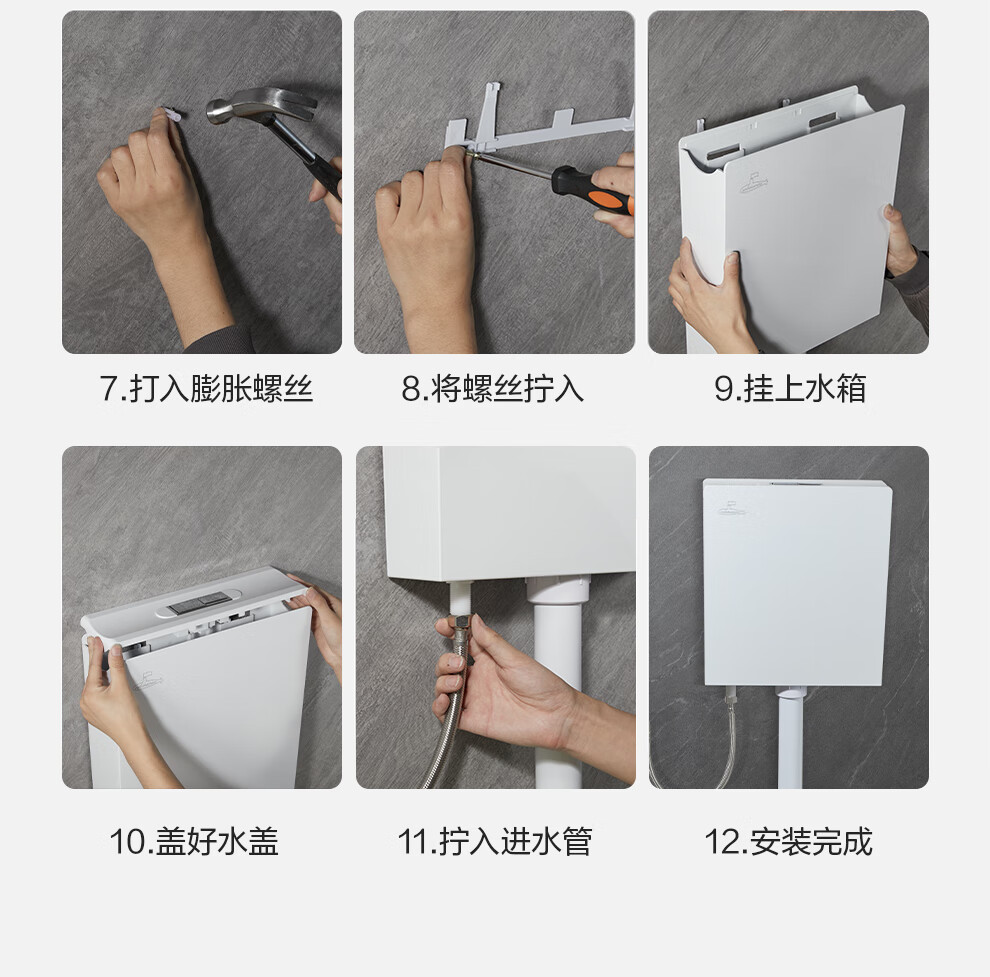 7.打入膨胀螺丝

8.将螺丝拧入

9.挂上水箱

10.盖好水盖

11.拧入进水管

12.安装完成