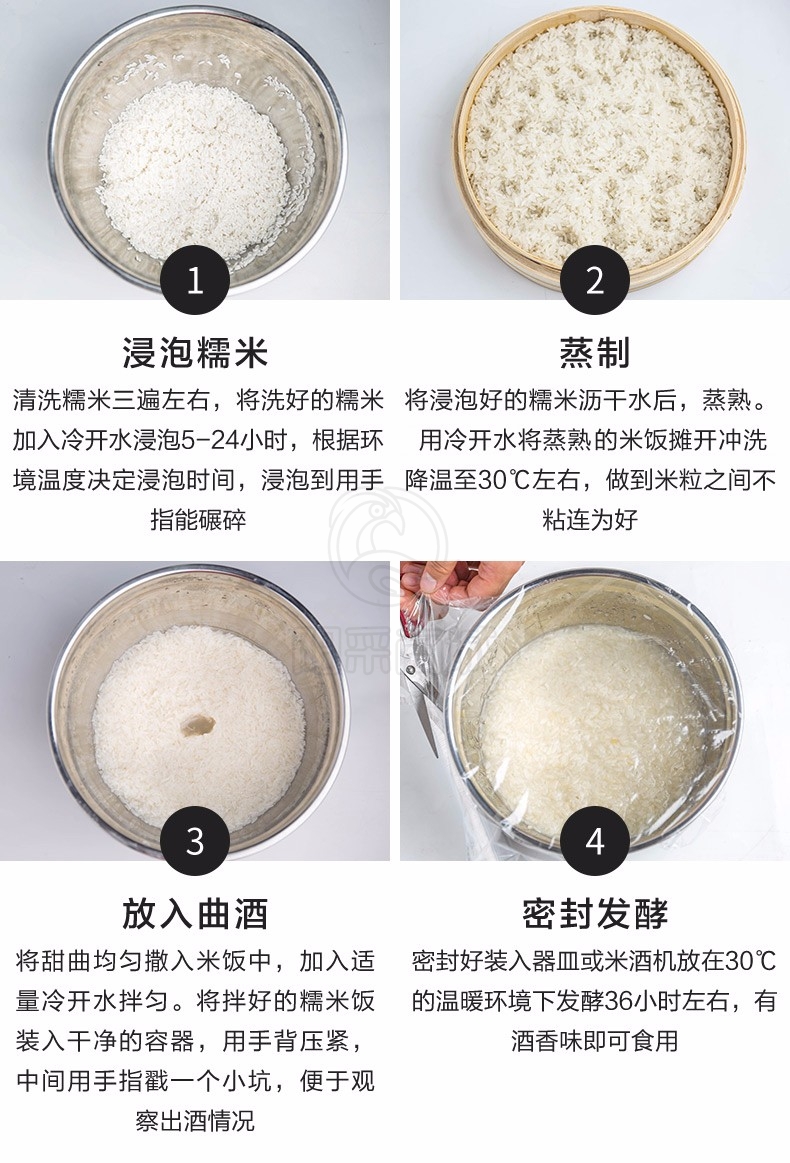 1

浸泡糯米

清洗糯米三遍左右，将洗好的糯米加入冷开水浸泡5-24小时，根据环境温度决定浸泡时间，浸泡到用手指能碾碎

2

蒸制

将浸泡好的糯米沥干水后，蒸熟。用冷开水将蒸熟的米饭摊开冲洗降温至30℃左右，做到米粒之间不粘连为好

3

放入曲酒

将甜曲均匀撒入米饭中，加入适量冷开水拌匀。将拌好的糯米饭装入干净的容器，用手背压紧，中间用手指戳一个小坑，便于观察出酒情况

4

密封发酵

密封好装入器皿或米酒机放在30℃的温暖环境下发酵36小时左右，有酒香味即可食用