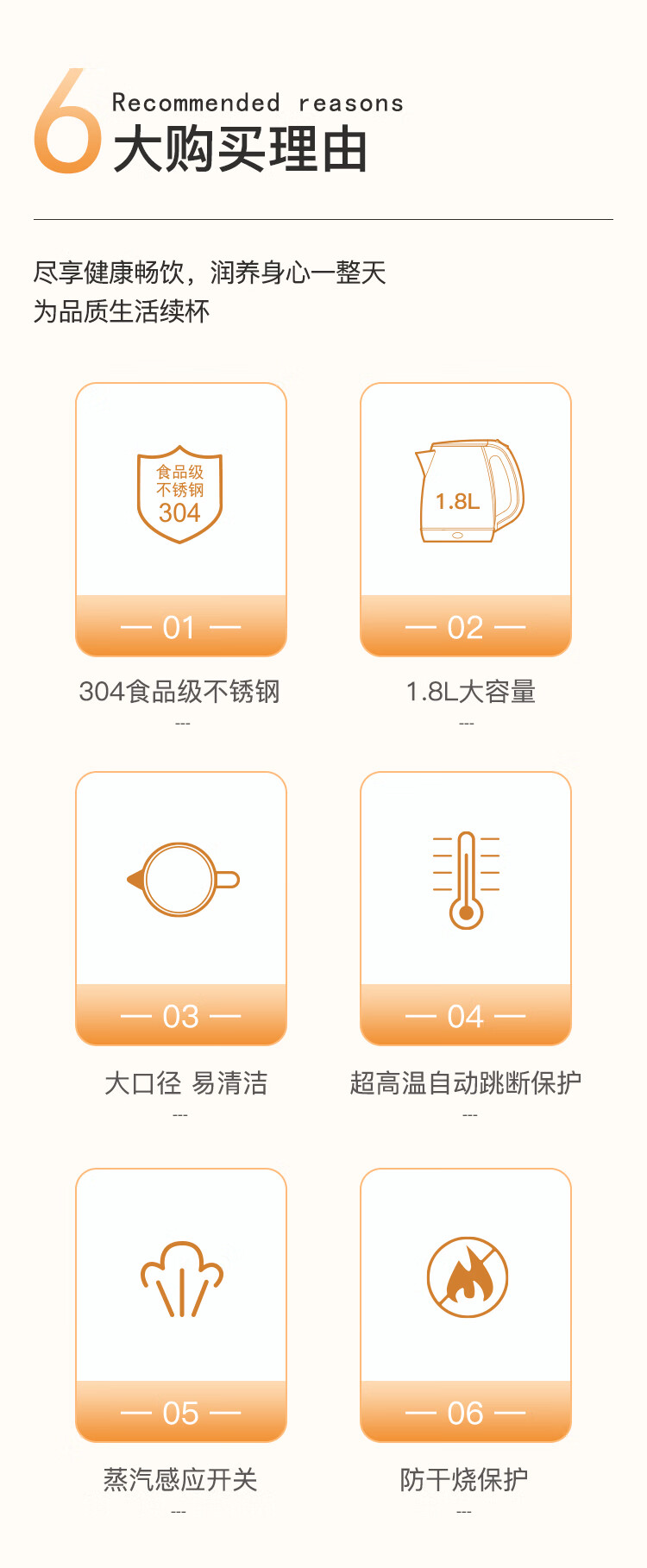 6 Recommended reasons
大购买理由

尽享健康畅饮，润养身心一整天
为品质生活续杯

食品级
不锈钢
304

— 01 —

304食品级不锈钢

---

1.8L

— 02 —

1.8L大容量

---

— 03 —

大口径 易清洁

---

— 04 —

超高温自动跳断保护

---

— 05 —

蒸汽感应开关

---

— 06 —

防干烧保护

---