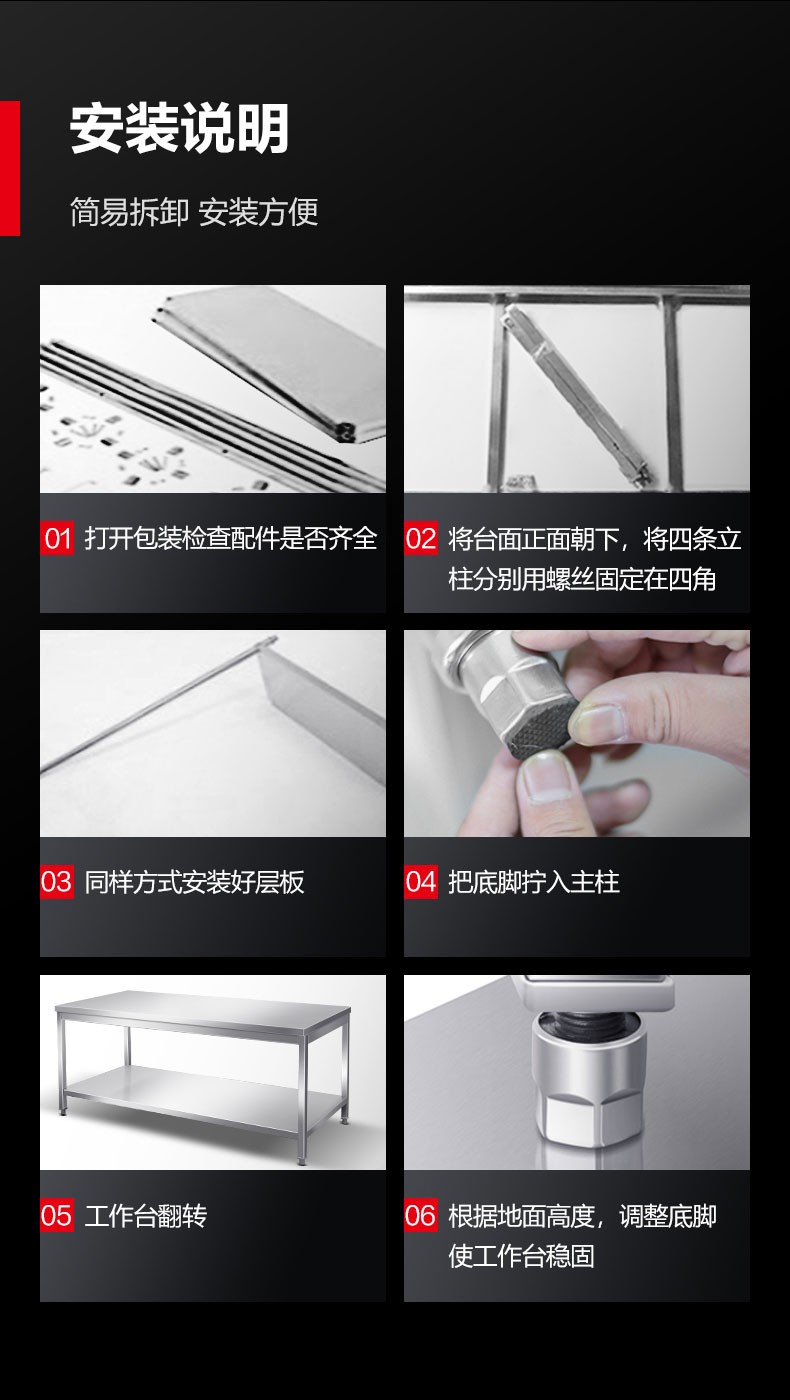 安装说明

简易拆卸 安装方便

01 打开包装检查配件是否齐全

02 将台面正面朝下，将四条立柱分别用螺丝固定在四角

03 同样方式安装好层板

04 把底脚拧入主柱

05 工作台翻转

06 根据地面高度，调整底脚使工作台稳固