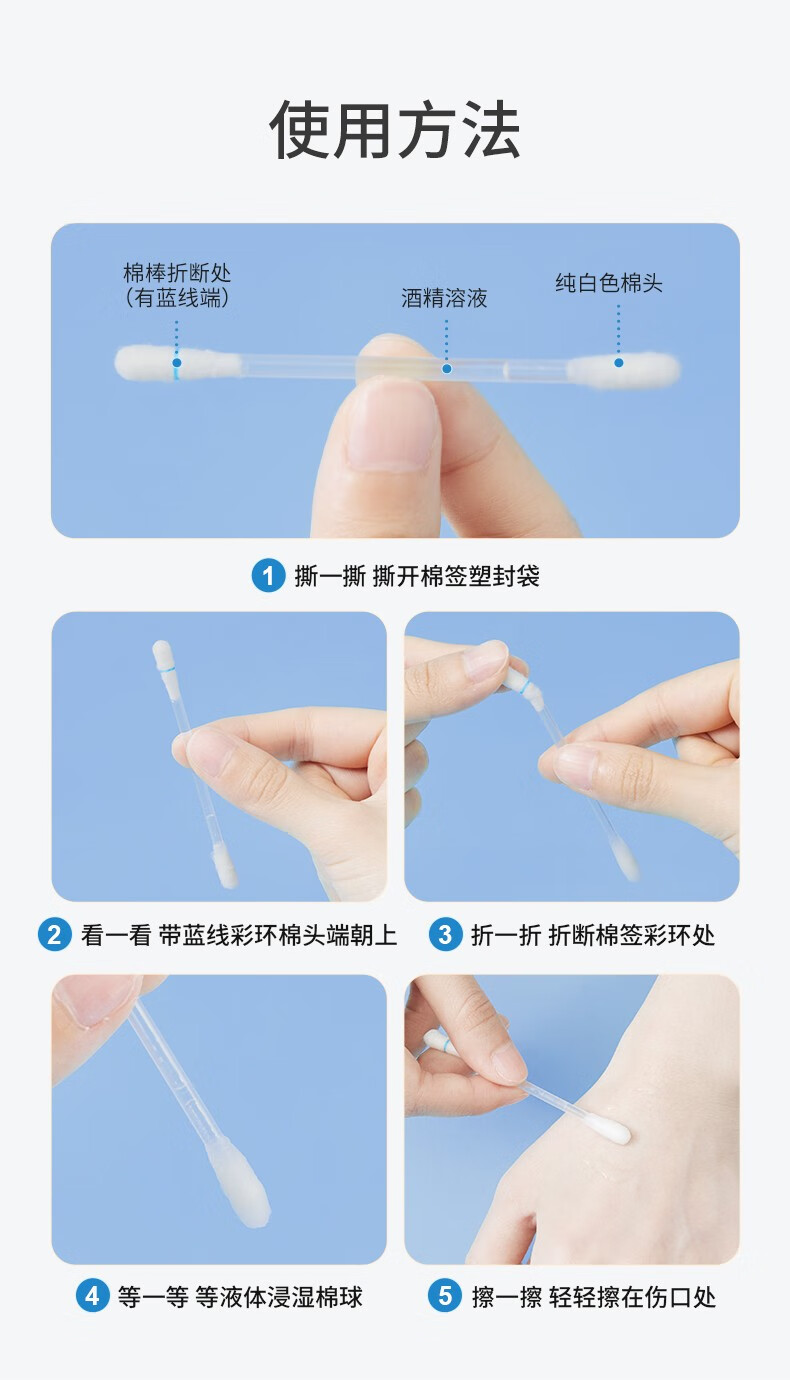 使用方法

棉棒折断处
(有蓝线端)

酒精溶液

纯白色棉头

1 撕一撕 撕开棉签塑封袋

2 看一看 带蓝线彩环棉头端朝上

3 折一折 折断棉签彩环处

4 等一等 等液体浸湿棉球

5 擦一擦 轻轻擦在伤口处