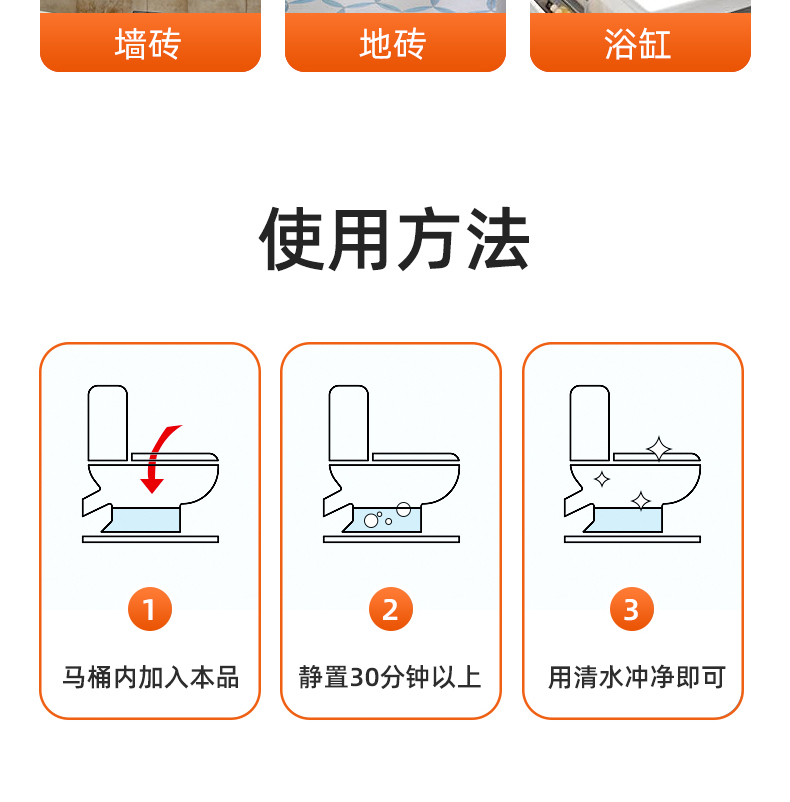 墙砖 地砖 浴缸

使用方法

1
马桶内加入本品

2
静置30分钟以上

3
用清水冲净即可