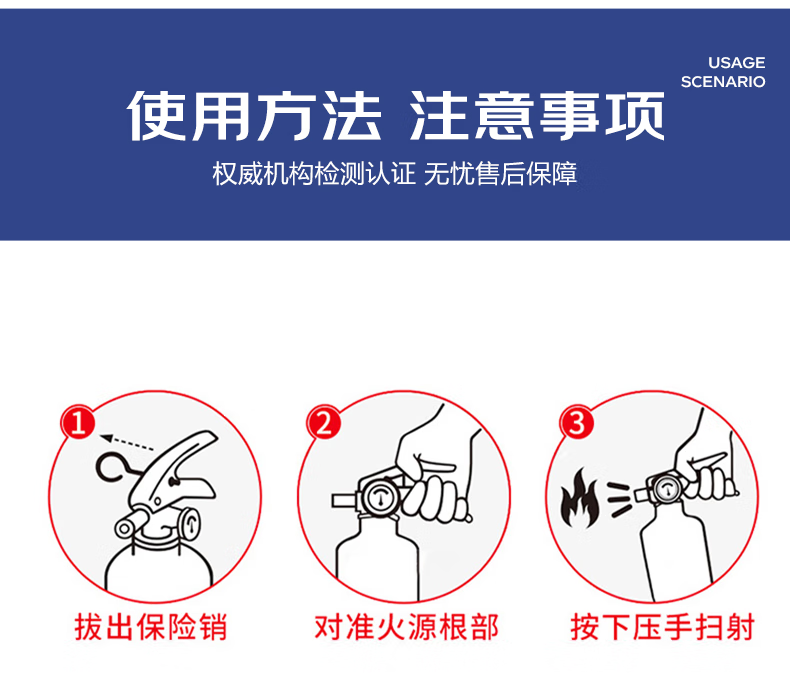 USAGE SCENARIO

使用方法 注意事项

权威机构检测认证 无忧售后保障

1

拔出保险销

2

对准火源根部

3

按下压手扫射