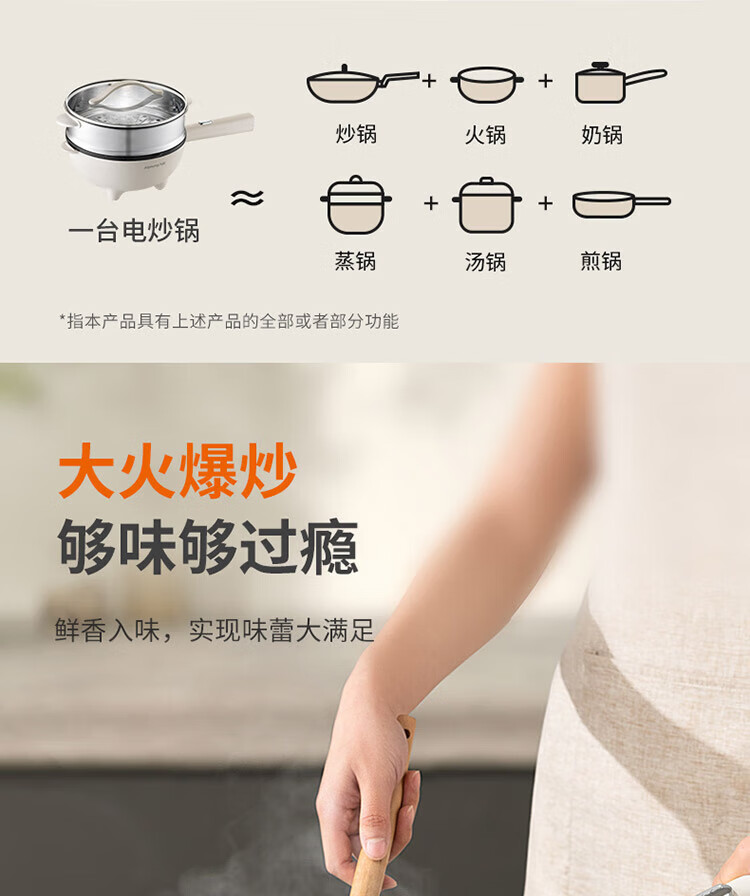 一台电炒锅

≈

炒锅 + 火锅 + 奶锅

蒸锅 + 汤锅 + 煎锅

*指本产品具有上述产品的全部或者部分功能

大火爆炒
够味够过瘾

鲜香入味，实现味蕾大满足