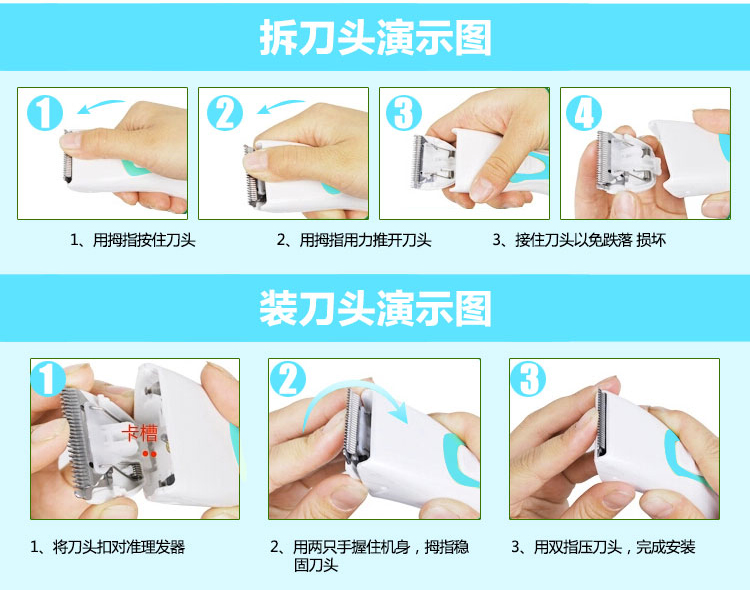 拆刀头演示图

1

2

3

4

1、用拇指按住刀头

2、用拇指用力推开刀头

3、接住刀头以免跌落 损坏

装刀头演示图

1

卡槽

2

3

1、将刀头扣对准理发器

2、用两只手握住机身，拇指稳固刀头

3、用双指压刀头，完成安装