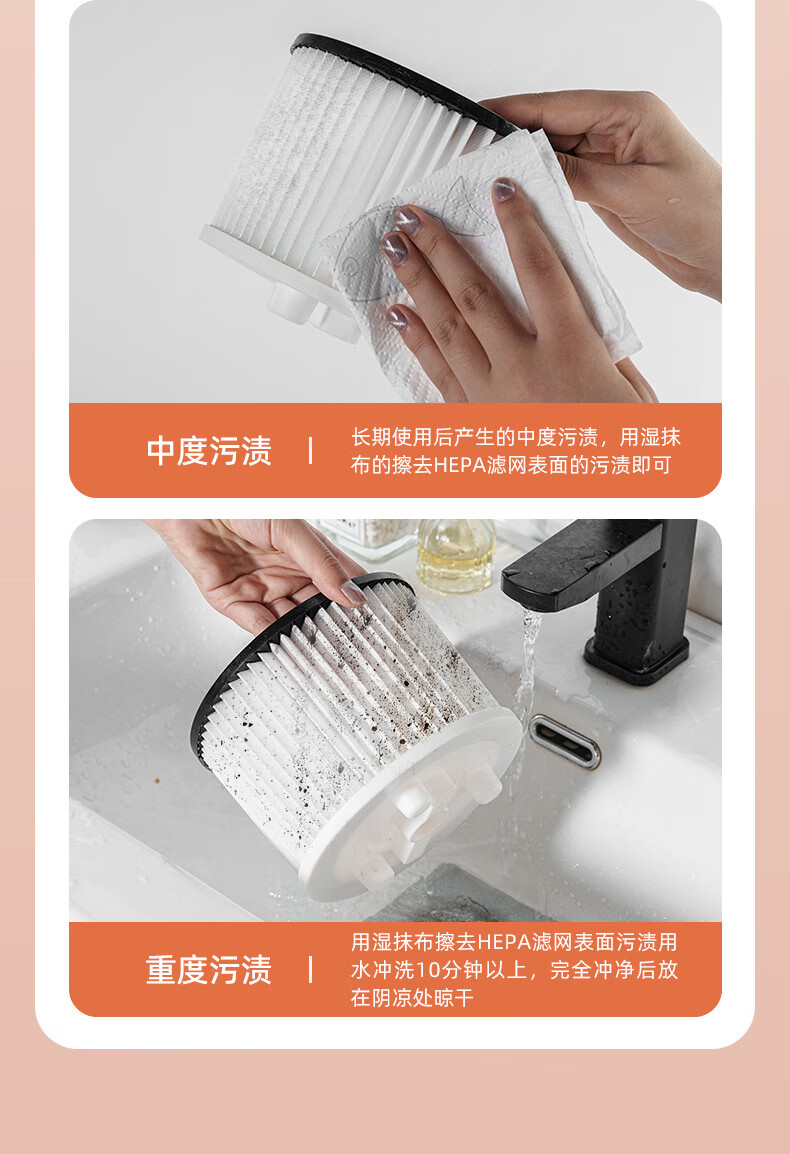 中度污渍 | 长期使用后产生的中度污渍，用湿抹布的擦去HEPA滤网表面的污渍即可

重度污渍 | 用湿抹布擦去HEPA滤网表面污渍用水冲洗10分钟以上，完全冲净后放在阴凉处晾干