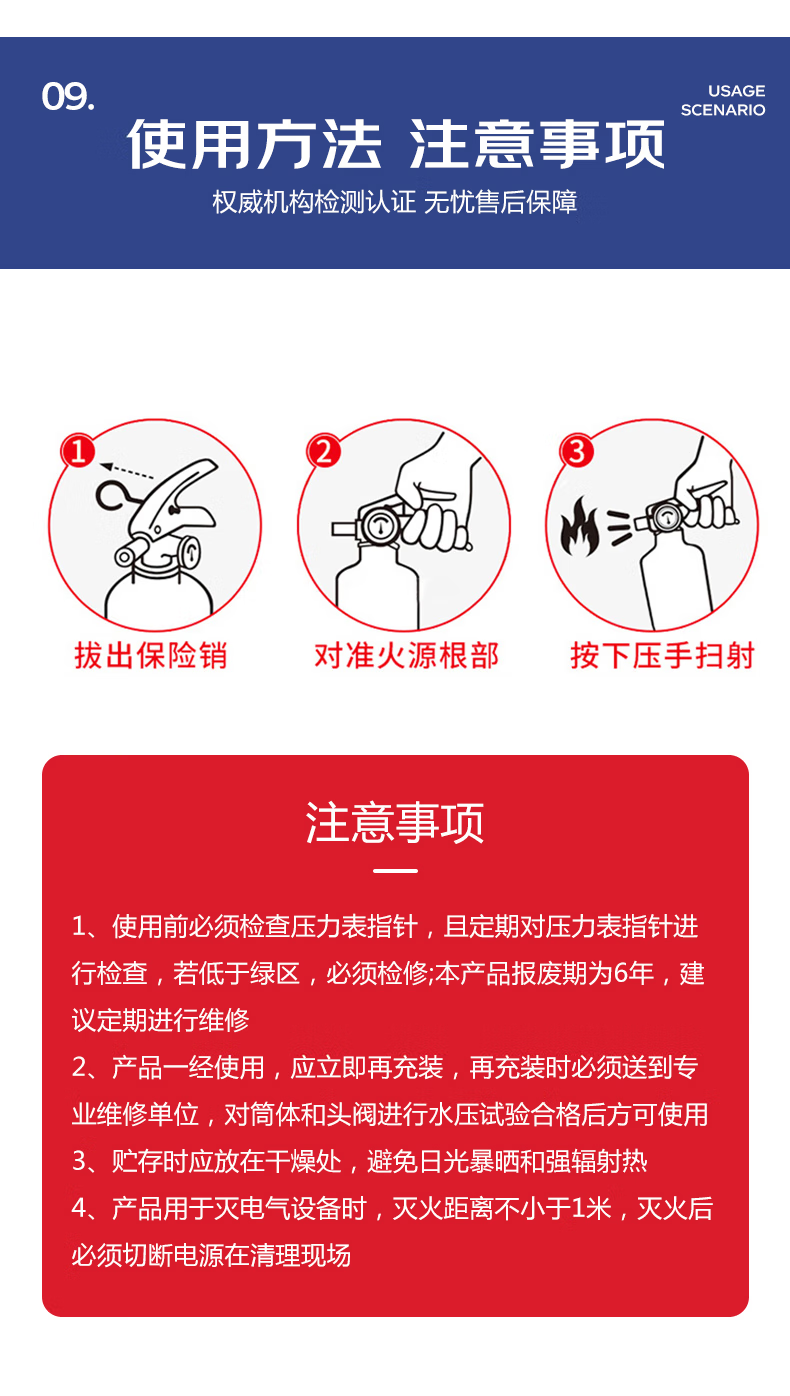 09.

USAGE SCENARIO

使用方法 注意事项

权威机构检测认证 无忧售后保障

1

拔出保险销

2

对准火源根部

3

按下压手扫射

注意事项

1、使用前必须检查压力表指针，且定期对压力表指针进行检查，若低于绿区，必须检修;本产品报废期为6年，建议定期进行维修

2、产品一经使用，应立即再充装，再充装时必须送到专业维修单位，对筒体和头阀进行水压试验合格后方可使用

3、贮存时应放在干燥处，避免日光暴晒和强辐射热

4、产品用于灭电气设备时，灭火距离不小于1米，灭火后必须切断电源在清理现场