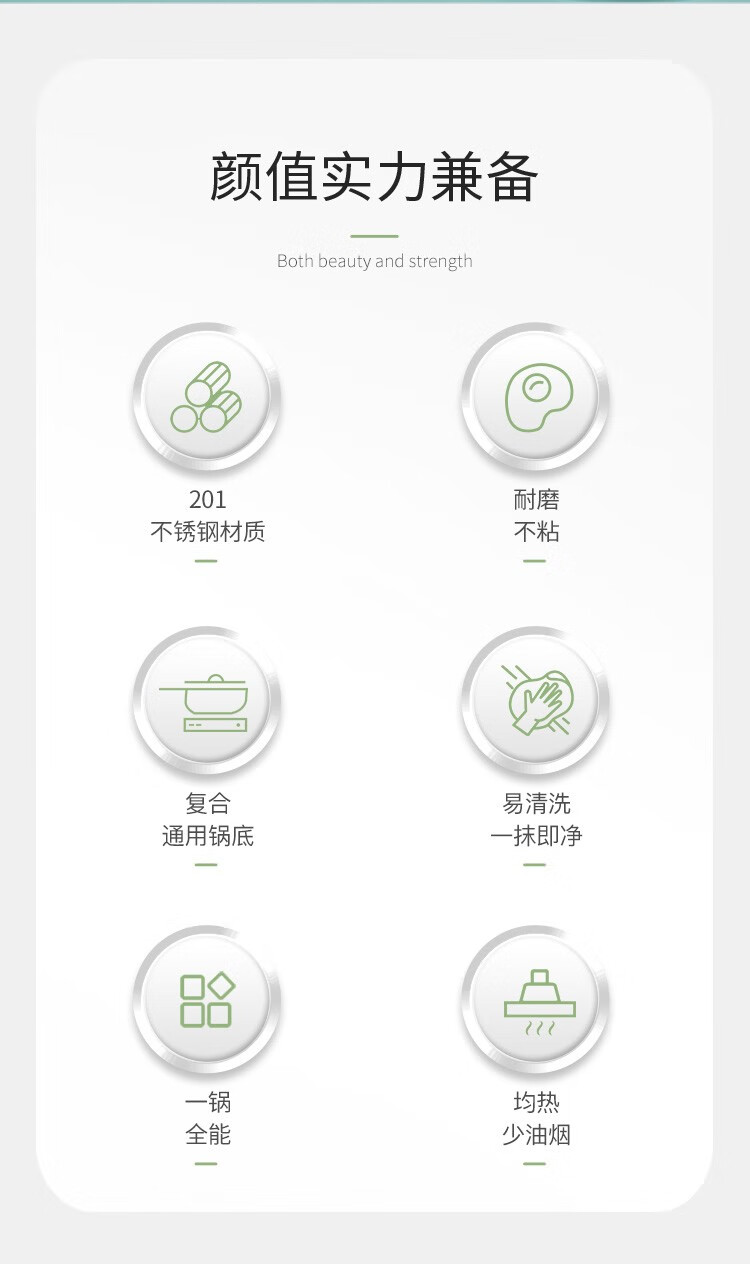 颜值实力兼备

Both beauty and strength

201
不锈钢材质

耐磨
不粘

复合
通用锅底

易清洗
一抹即净

一锅
全能

均热
少油烟