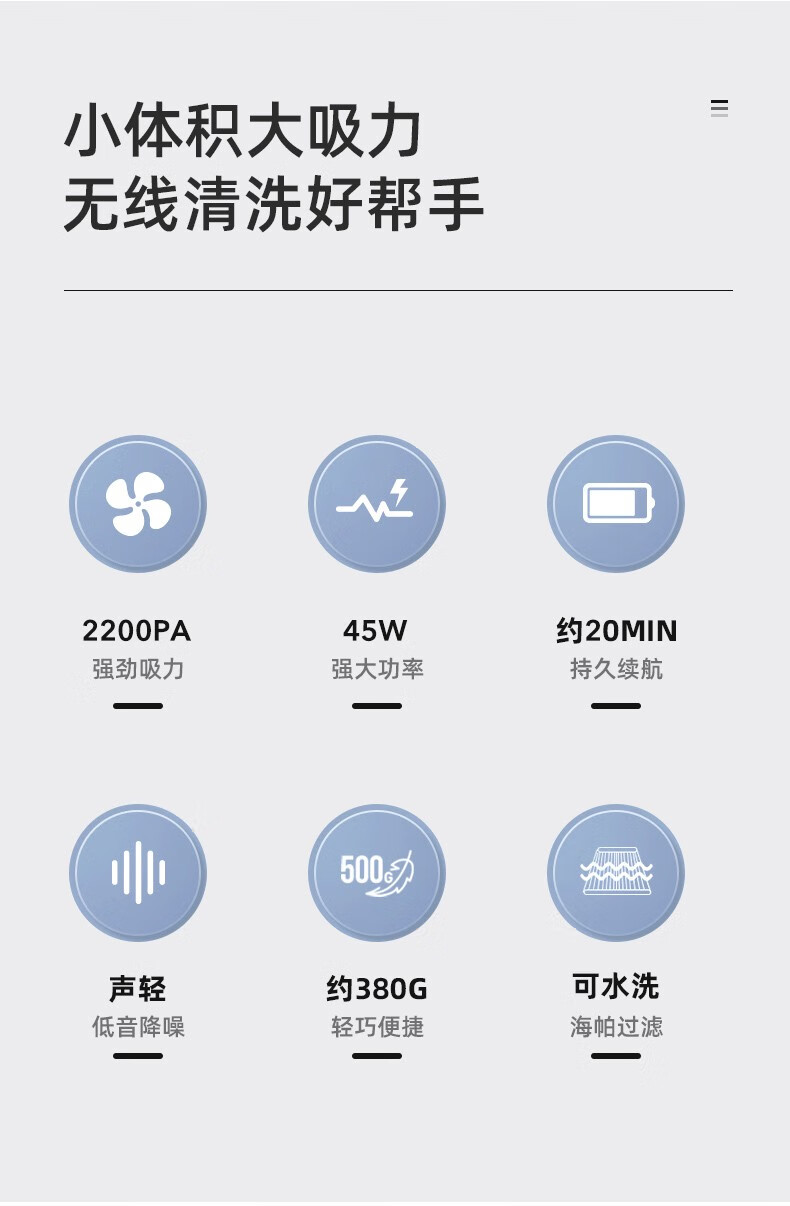 小体积大吸力
无线清洗好帮手

2200PA
强劲吸力

45W
强大功率

约20MIN
持久续航

500G

声轻
低音降噪

约380G
轻巧便捷

可水洗
海帕过滤