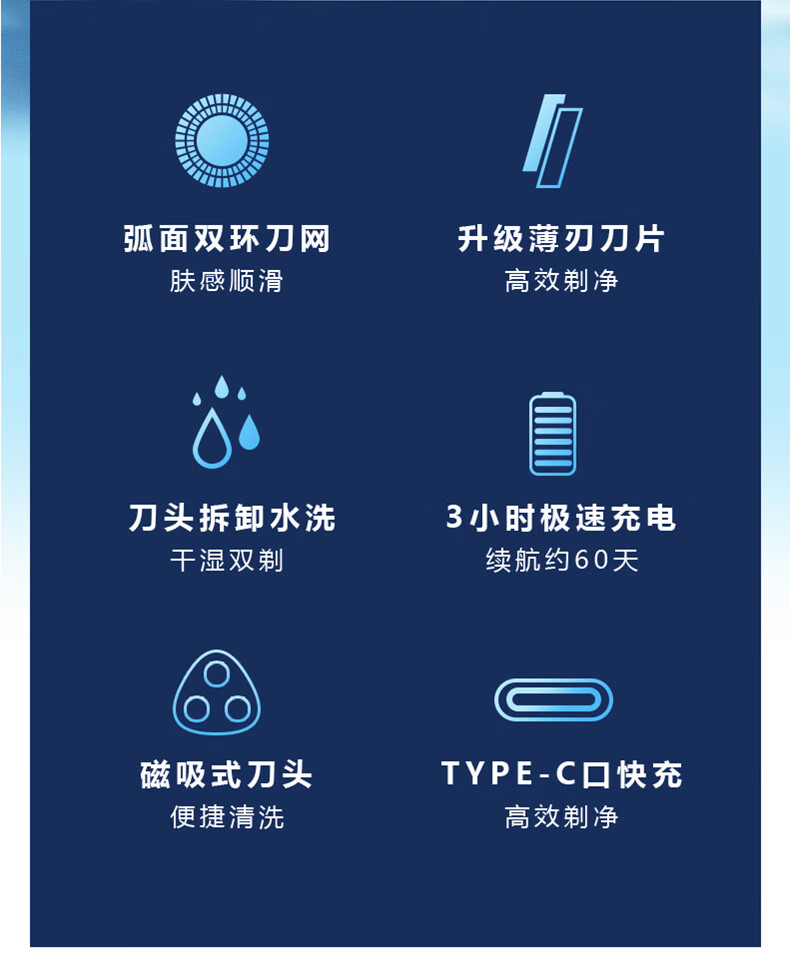 弧面双环刀网
肤感顺滑

升级薄刃刀片
高效剃净

刀头拆卸水洗
干湿双剃

3小时极速充电
续航约60天

磁吸式刀头
便捷清洗

TYPE-C口快充
高效剃净