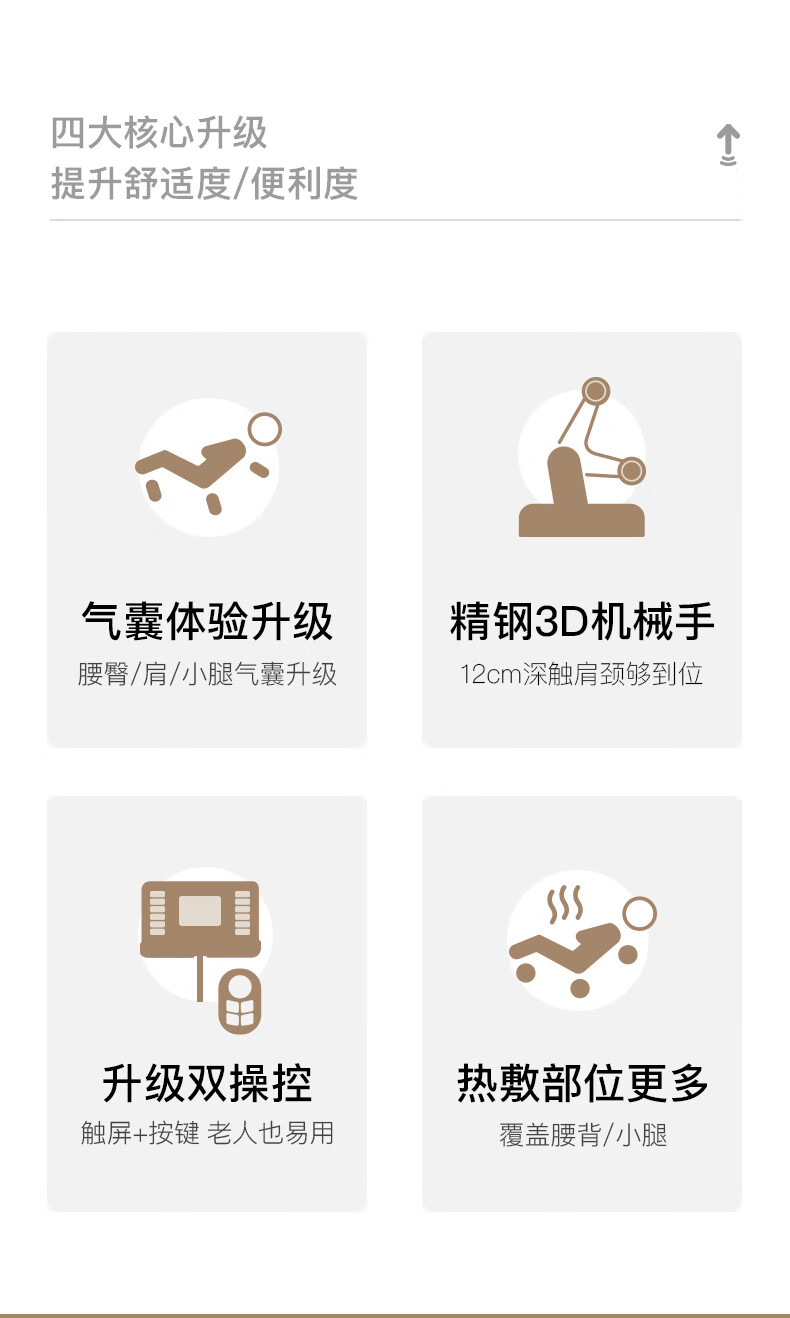 四大核心升级
提升舒适度/便利度

气囊体验升级
腰臀/肩/小腿气囊升级

精钢3D机械手
12cm深触肩颈够到位

升级双操控
触屏+按键 老人也易用

热敷部位更多
覆盖腰背/小腿