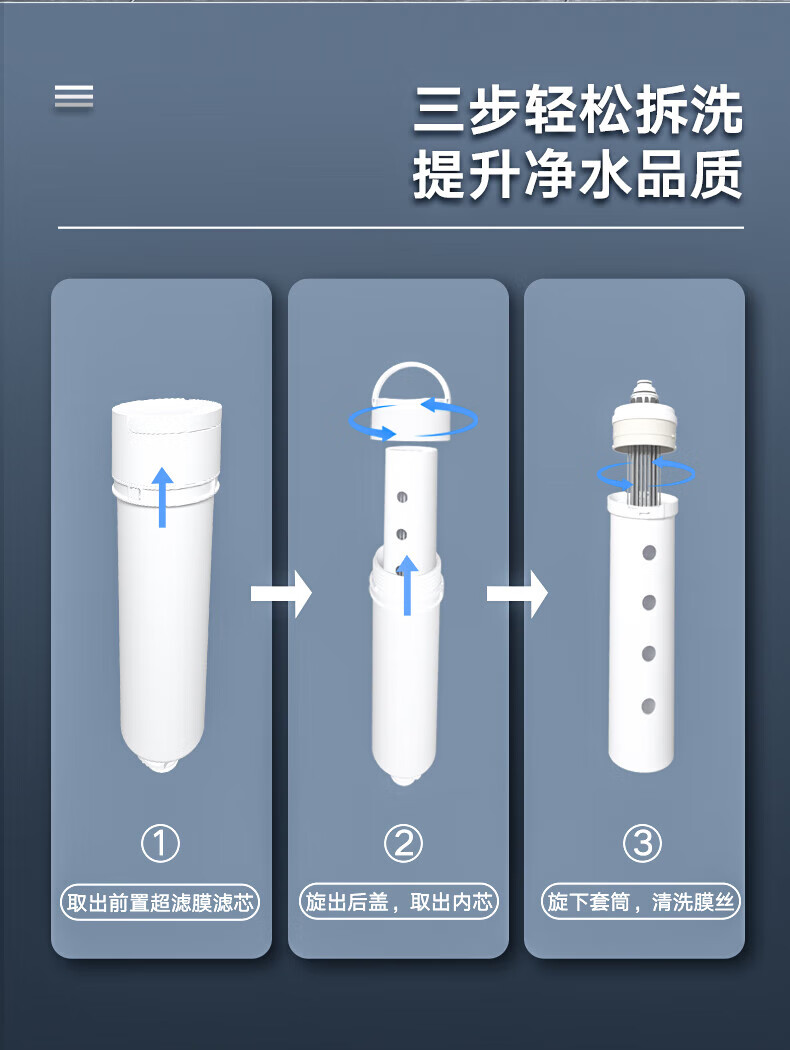 三步轻松拆洗
提升净水品质

①
取出前置超滤膜滤芯

②
旋出后盖，取出内芯

③
旋下套筒，清洗膜丝