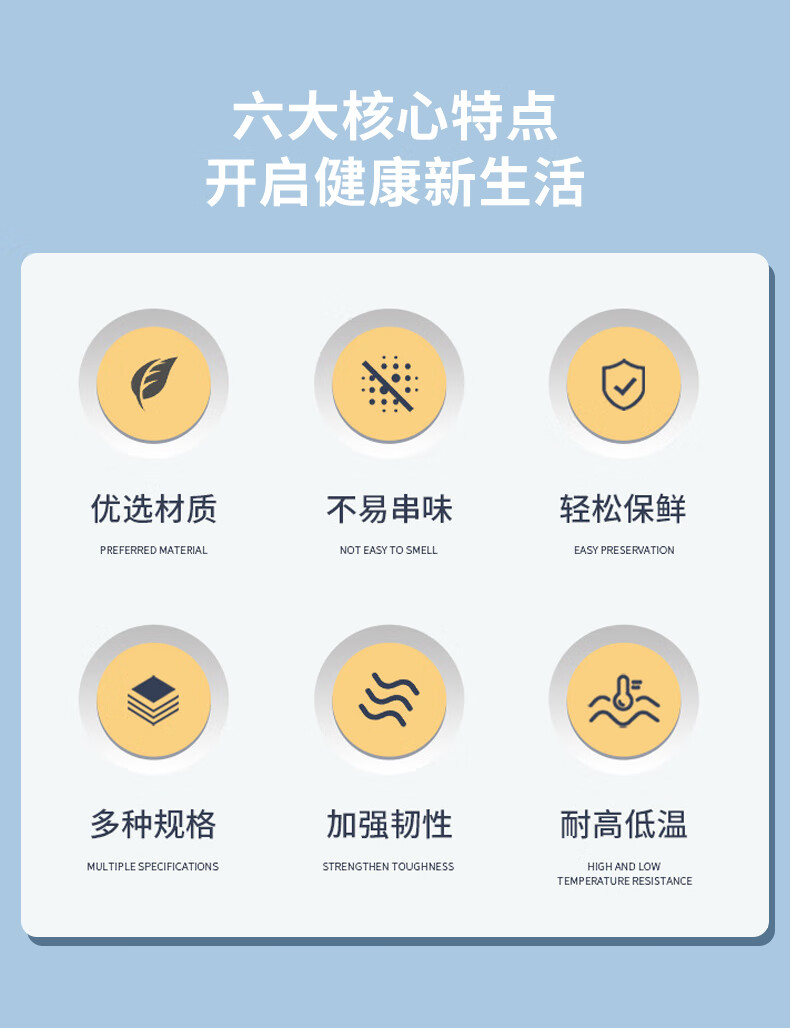 六大核心特点
开启健康新生活

优选材质
PREFERRED MATERIAL

不易串味
NOT EASY TO SMELL

轻松保鲜
EASY PRESERVATION

多种规格
MULTIPLE SPECIFICATIONS

加强韧性
STRENGTHEN TOUGHNESS

耐高低温
HIGH AND LOW
TEMPERATURE RESISTANCE