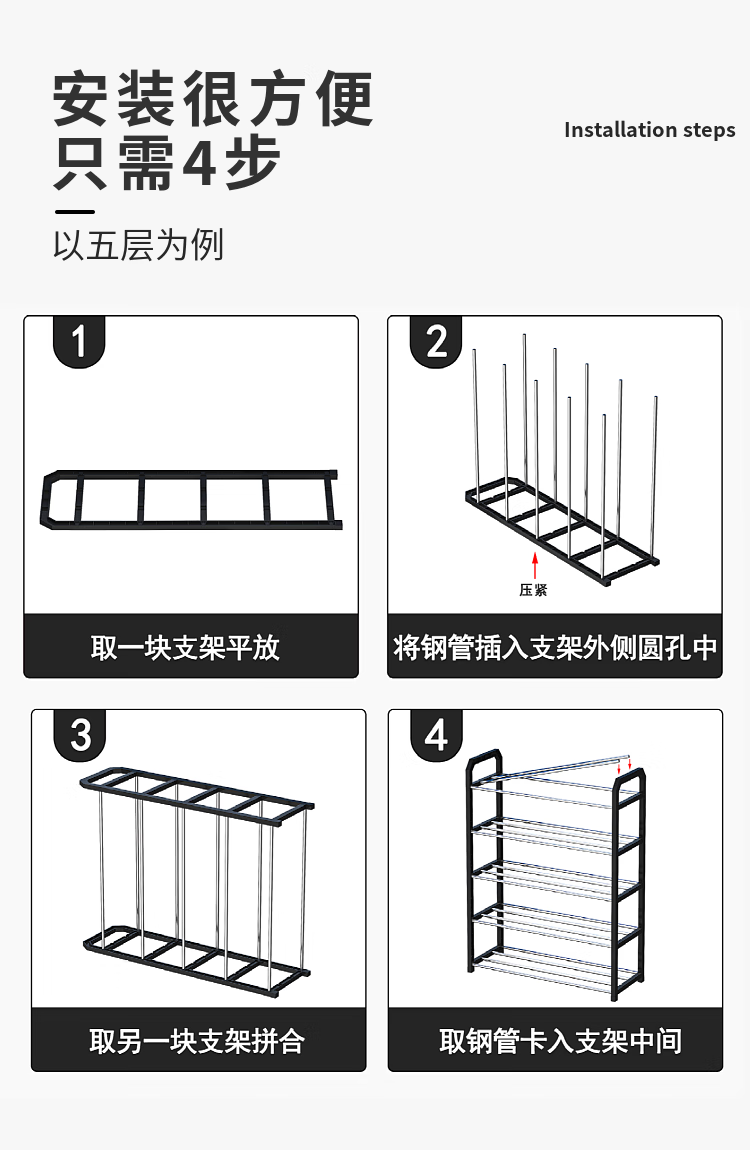 安装很方便
只需4步

Installation steps

以五层为例

1

取一块支架平放

2

压紧

将钢管插入支架外侧圆孔中

3

取另一块支架拼合

4

取钢管卡入支架中间