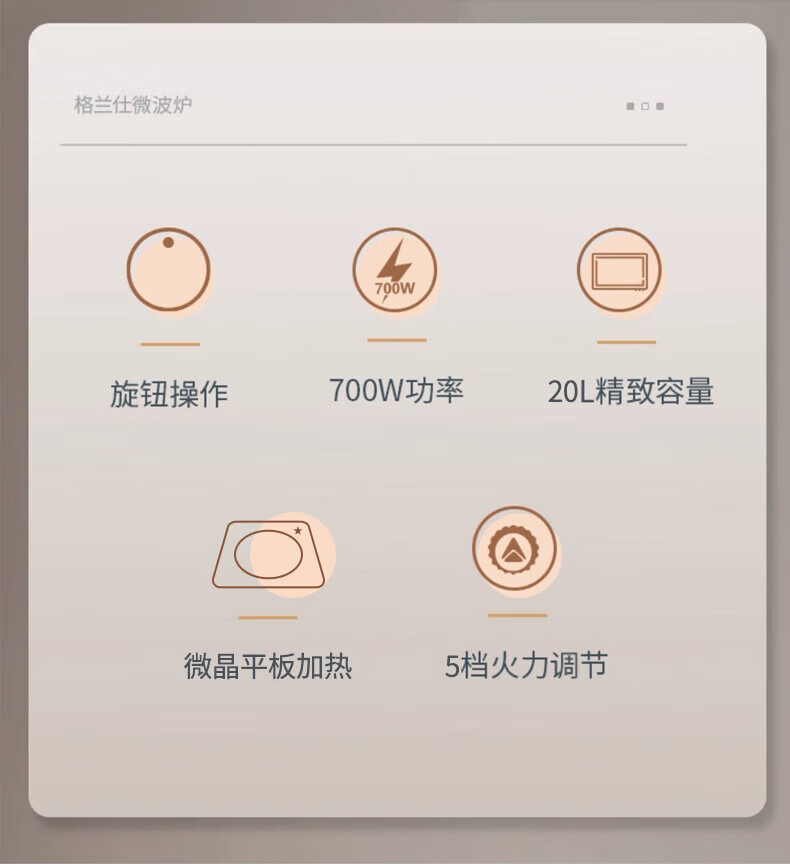 格兰仕微波炉

700W

旋钮操作

700W功率

20L精致容量

微晶平板加热

5档火力调节