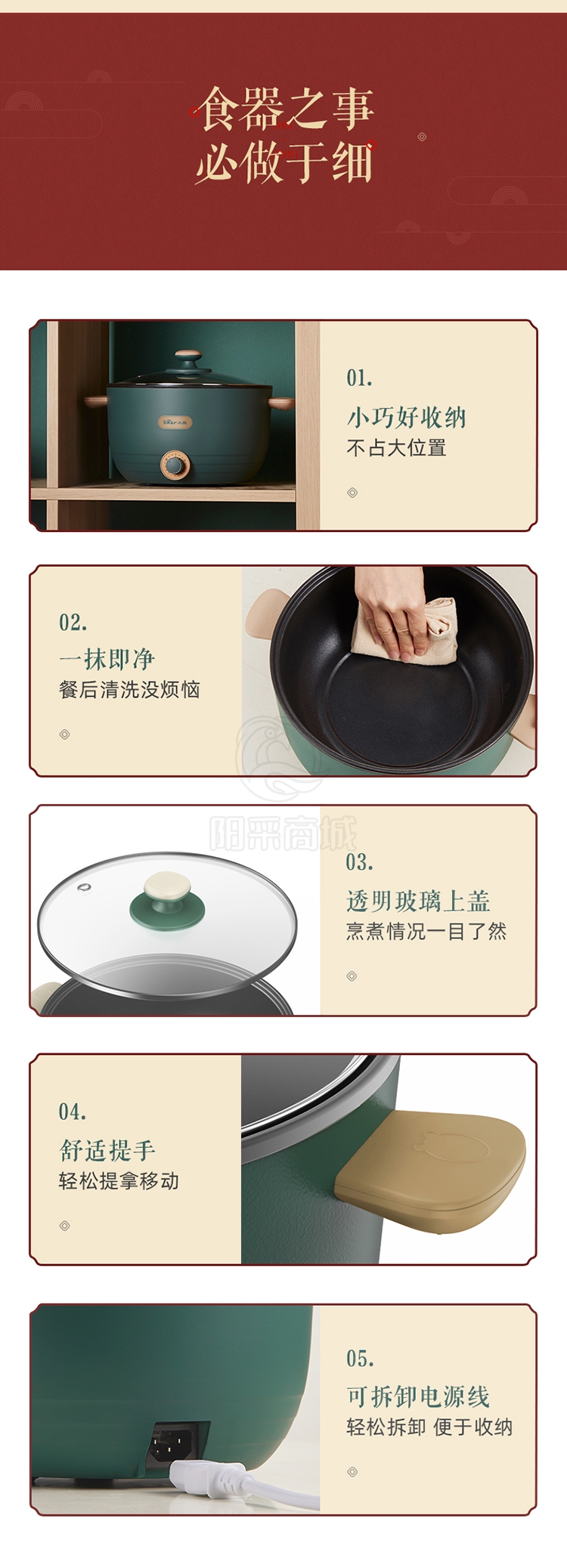 食器之事
必做于细

Bear小熊

01.
小巧好收纳
不占大位置

02.
一抹即净
餐后清洗没烦恼

阳采商城

03.
透明玻璃上盖
烹煮情况一目了然

04.
舒适提手
轻松提拿移动

05.
可拆卸电源线
轻松拆卸 便于收纳