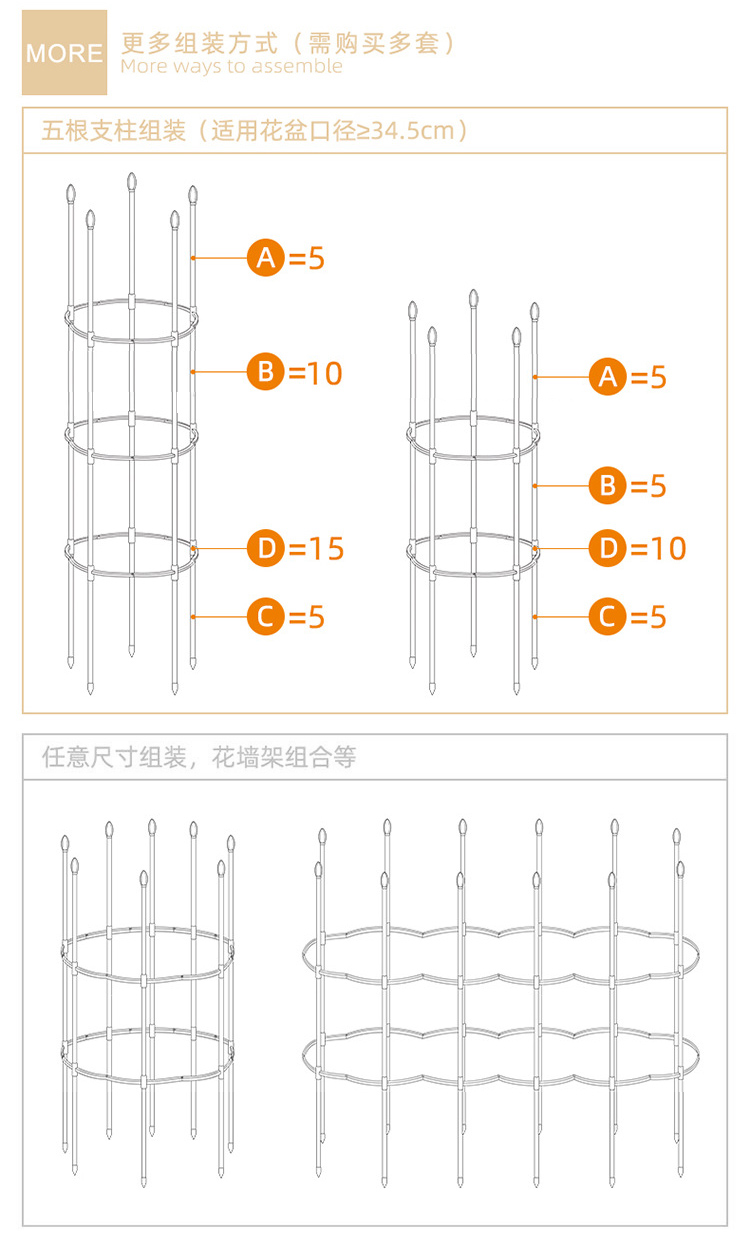 MORE 更多组装方式（需购买多套）
More ways to assemble

五根支柱组装（适用花盆口径≥34.5cm）

A =5
B =10
D =15
C =5

A =5
B =5
D =10
C =5

任意尺寸组装，花墙架组合等