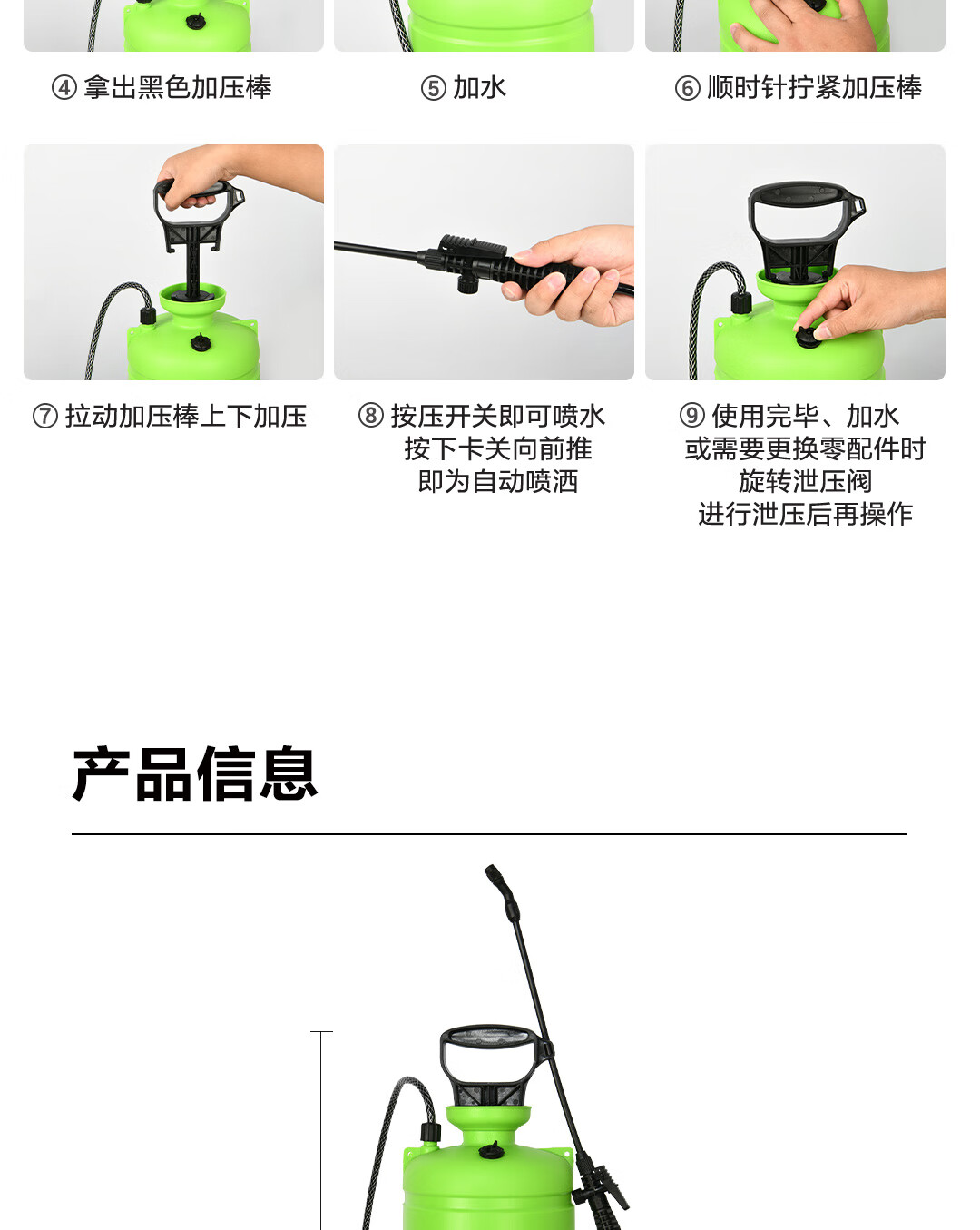 ④ 拿出黑色加压棒

⑤ 加水

⑥ 顺时针拧紧加压棒

⑦ 拉动加压棒上下加压

⑧ 按压开关即可喷水
按下卡关向前推
即为自动喷洒

⑨ 使用完毕、加水
或需要更换零配件时
旋转泄压阀
进行泄压后再操作

产品信息