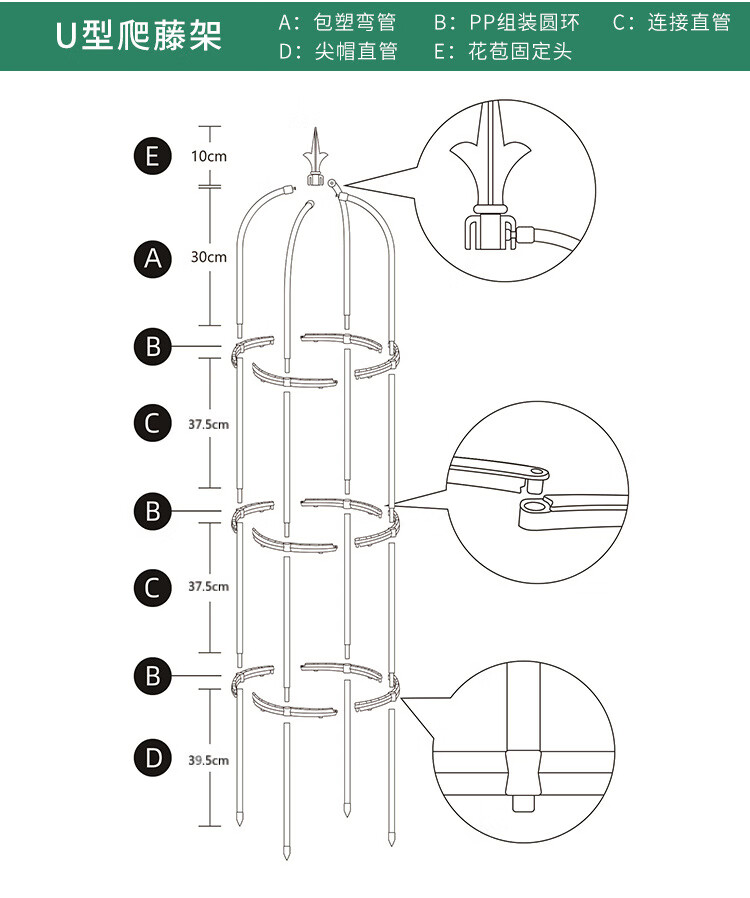 U型爬藤架

A：包塑弯管　B：PP组装圆环　C：连接直管
D：尖帽直管　E：花苞固定头

E
10cm
A
30cm
B
C
37.5cm
B
C
37.5cm
B
D
39.5cm