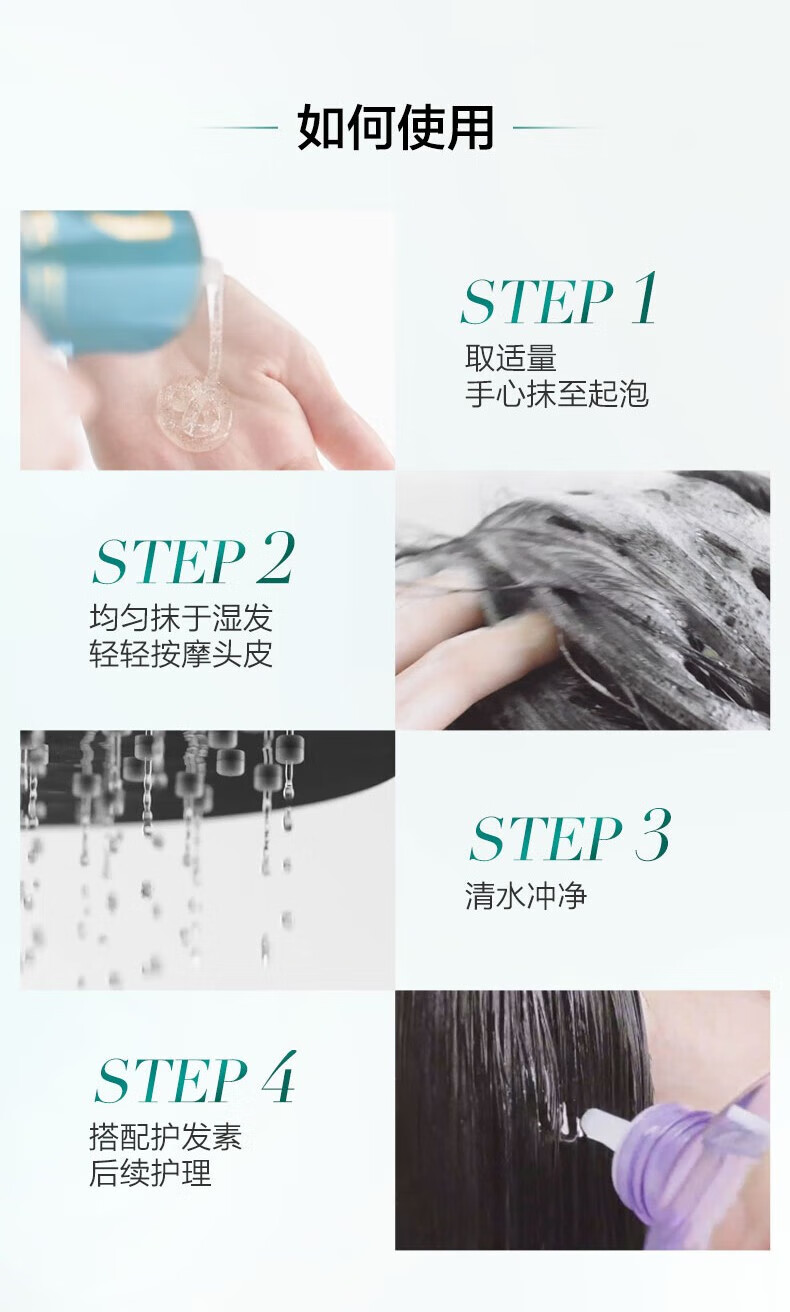 如何使用

STEP 1
取适量
手心抹至起泡

STEP 2
均匀抹于湿发
轻轻按摩头皮

STEP 3
清水冲净

STEP 4
搭配护发素
后续护理